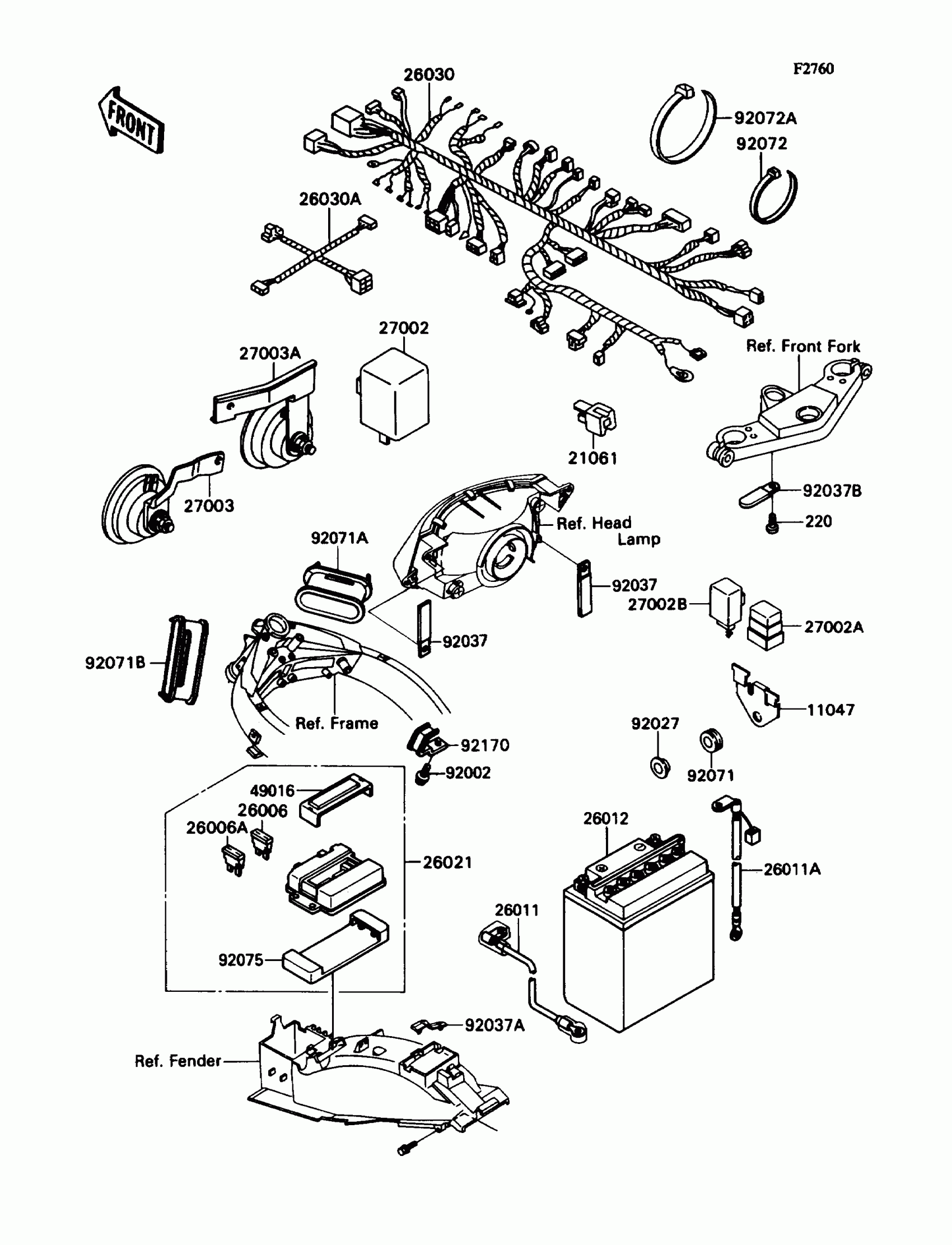 F2760

FRONT

26030

92072A

92072

26030A

27002

27003A

Ref. Front Fork

21061

27003

92037B

220

Ref. Head Lamp

92071A

92037

27002B

27002A

92037

92071B

11047

Ref. Frame

92027

92170

92071

92002

49016

26006

26006A

26012

26021

26011A

26011

92075

92037A

Ref. Fender