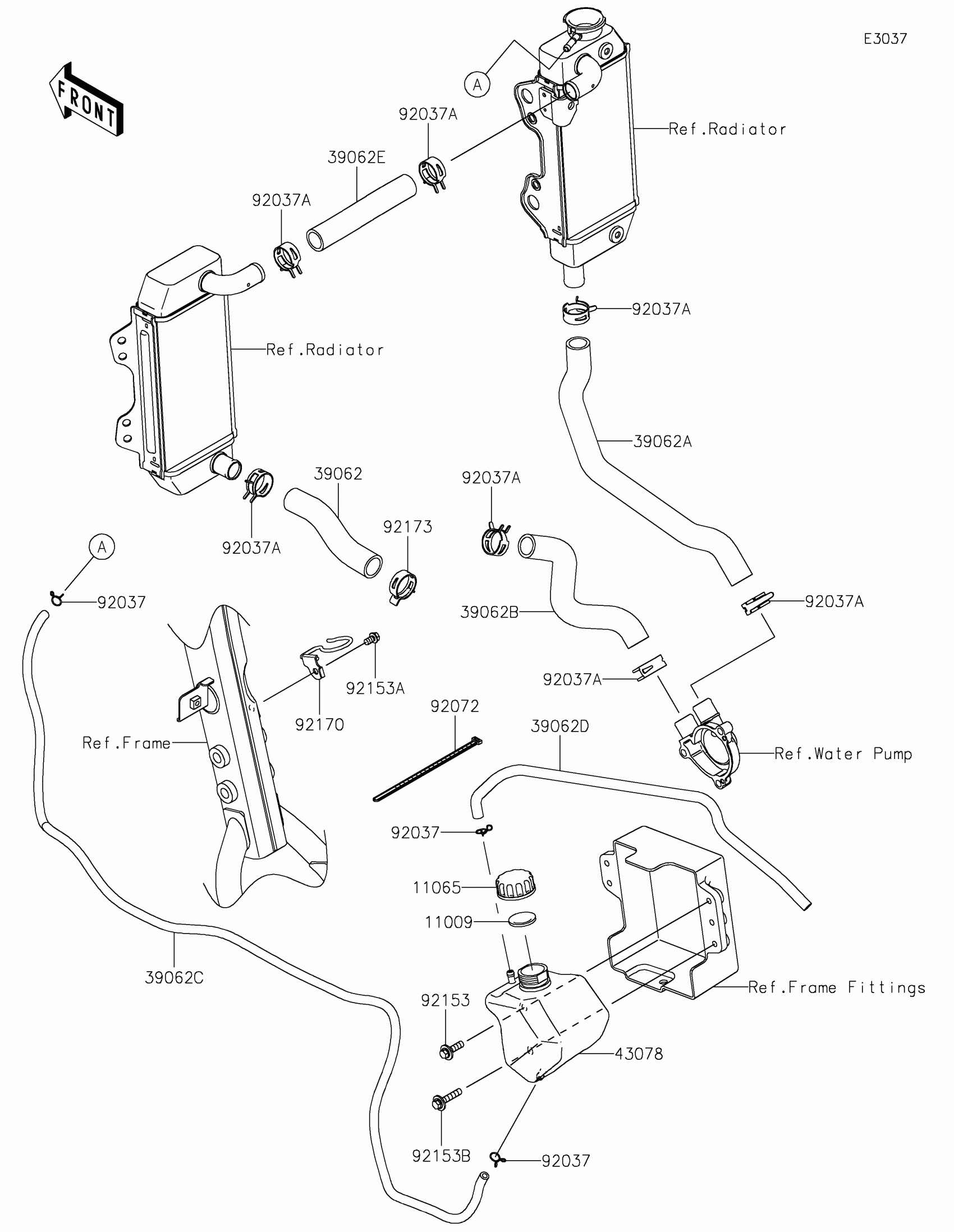 E3037

FRONT

A

92037A

Ref.Radiator

39062E

92037A

92037A

Ref.Radiator

39062A

39062

92037A

92173

92037A

A

92037

39062B

92037A

92153A

92037A

92170

92072

39062D

Ref.Frame

Ref.Water Pump

92037

11065

11009

39062C

92153

Ref.Frame Fittings

43078

92153B

92037