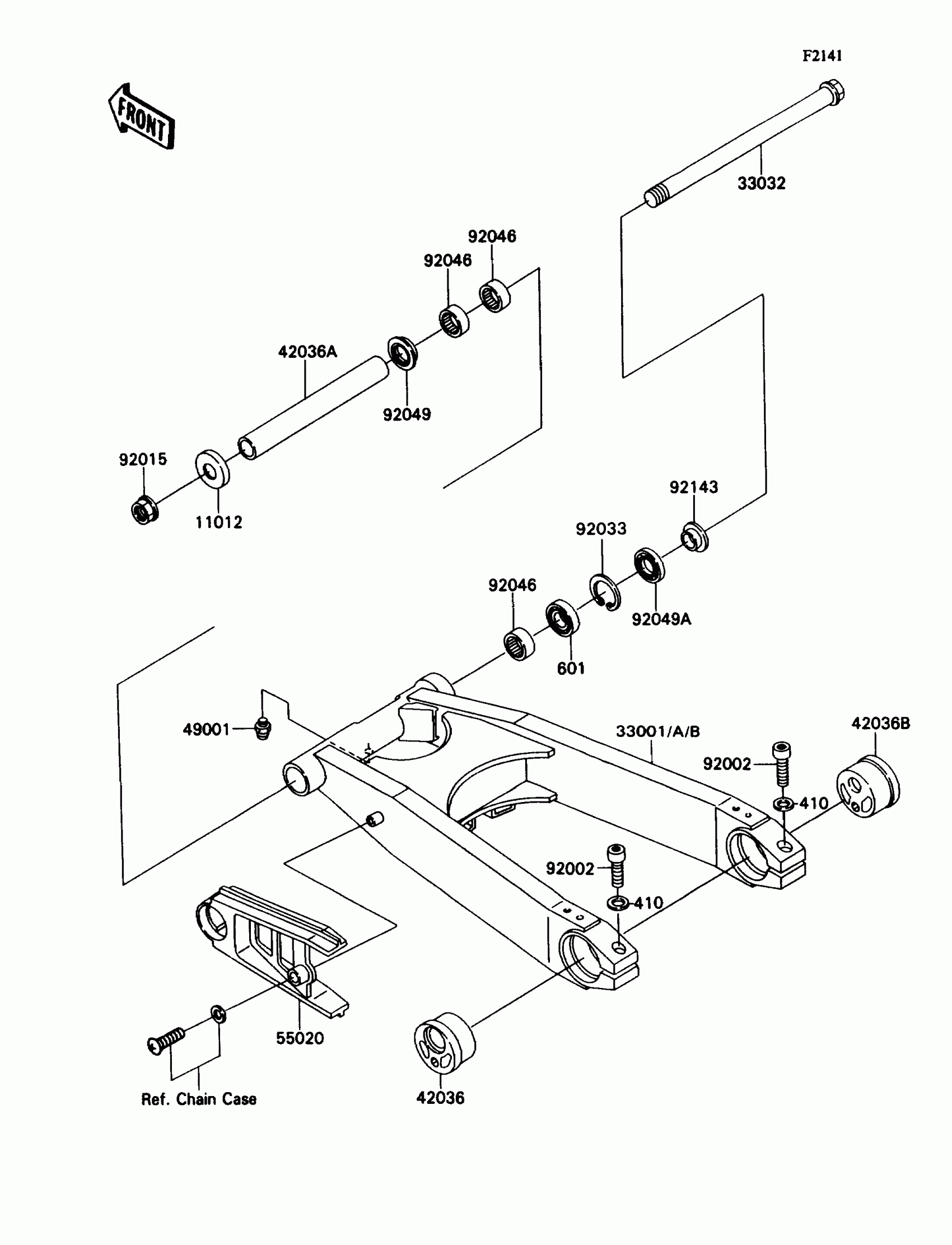 F2141

FRONT

33032

92046
92046

42036A

92049

92015

11012

92143

92033

92046

92049A

601

49001

33001/A/B

42036B

92002

410

92002

410

55020

Ref. Chain Case

42036