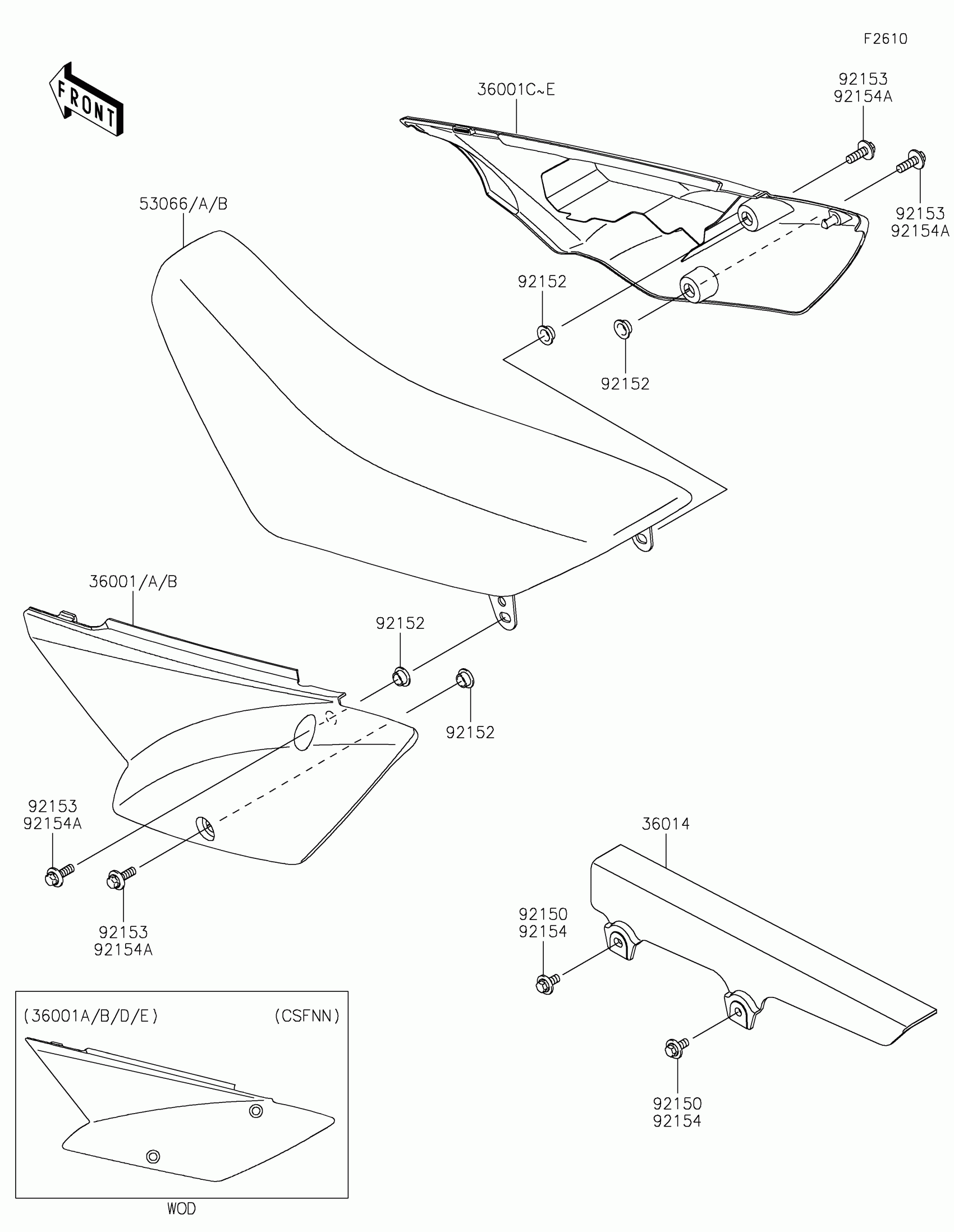 F2610

FRONT

36001C~E

92153
92154A

92153
92154A

53066/A/B

92152

92152

36001/A/B

92152

92152

92153
92154A

92153
92154A

36014

92150
92154

92150
92154

(36001A/B/D/E) (CSFNN)

WOD