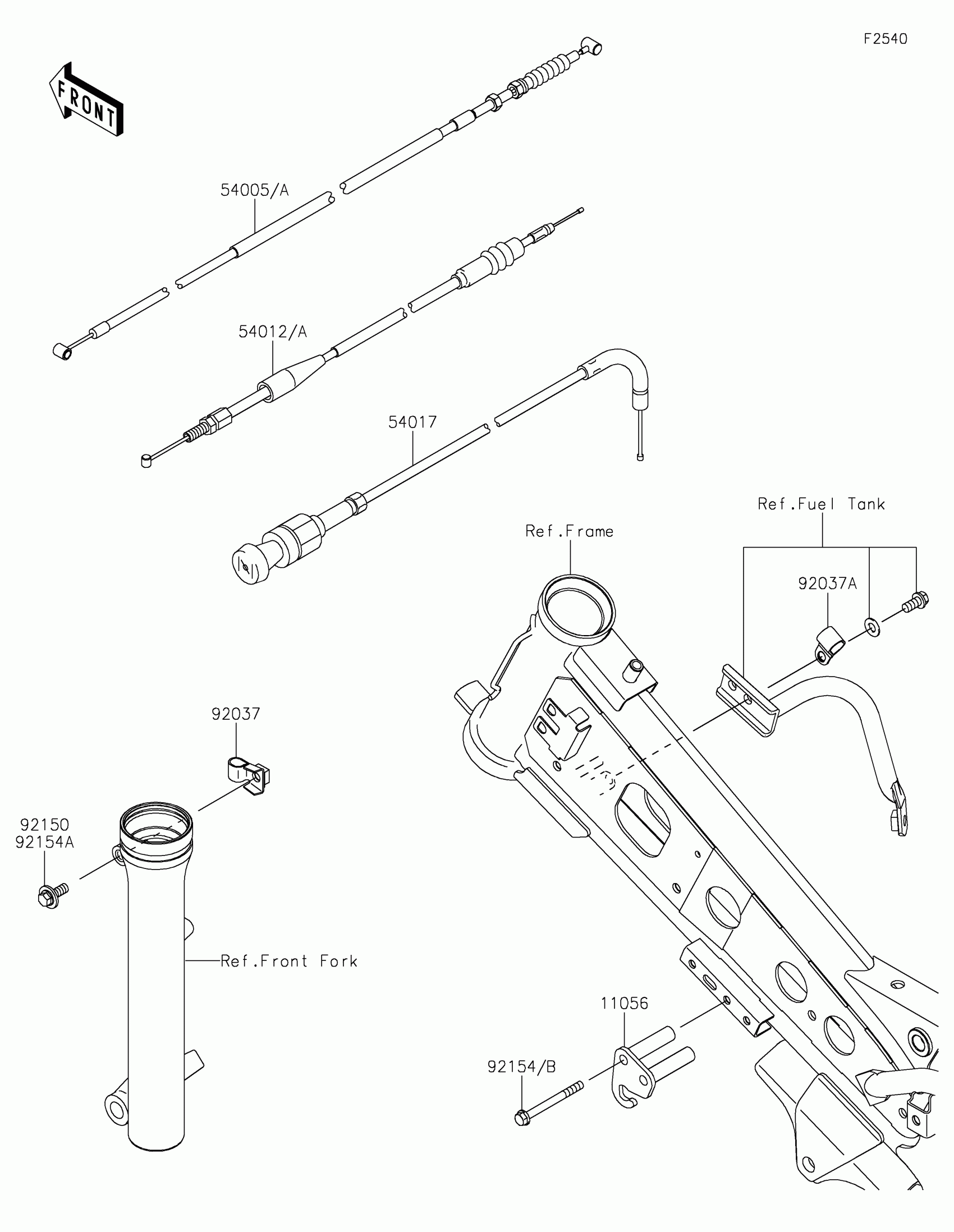 F2540

FRONT

54005/A

54012/A

54017

Ref.Fuel Tank

Ref.Frame

92037A

92037

92150
92154A

Ref.Front Fork

11056

92154/B