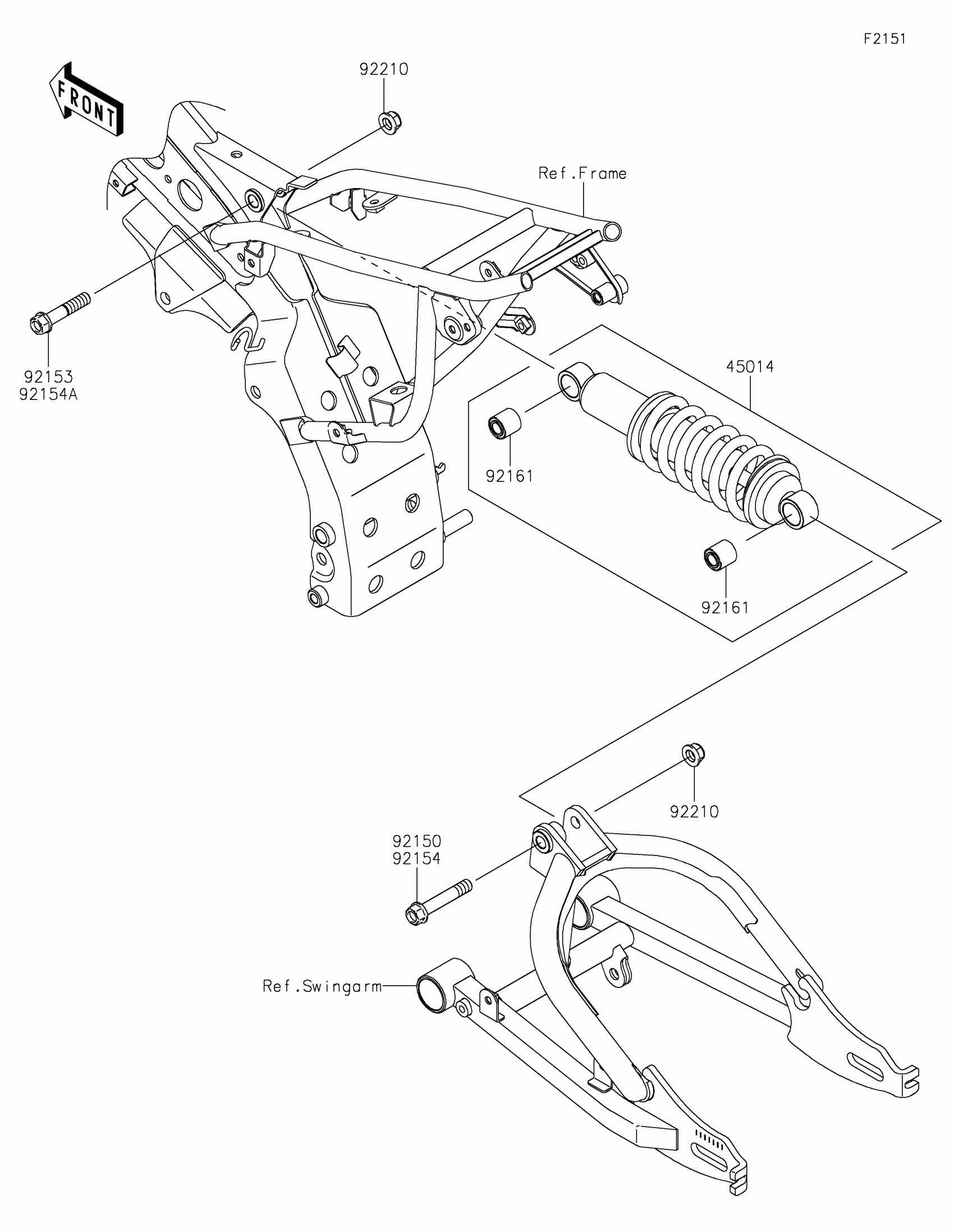 F2151

FRONT

92210

Ref.Frame

92153
92154A

45014

92161

92161

92210

92150
92154

Ref.Swingarm