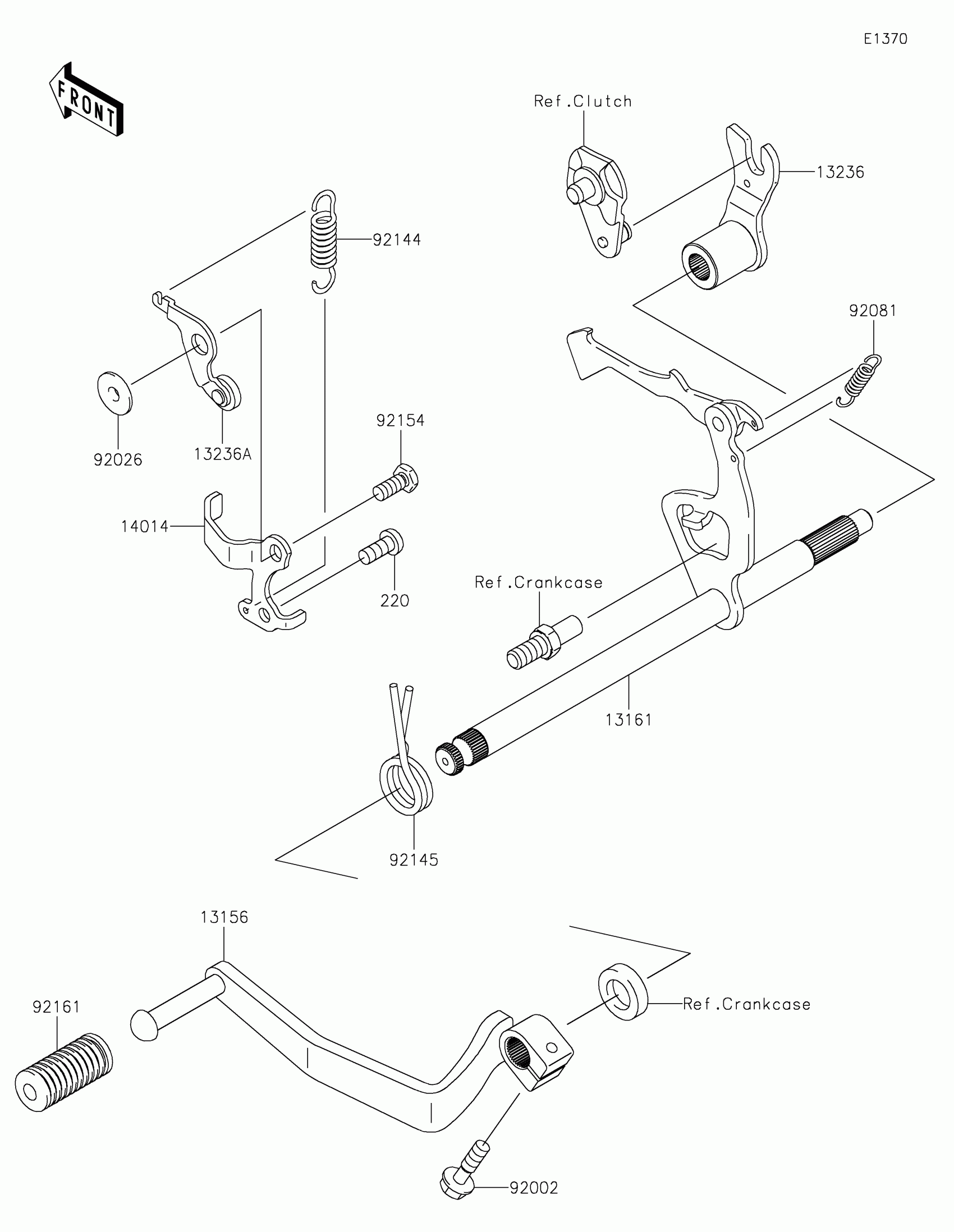 E1370

FRONT

Ref.Clutch

13236

92144

92081

92026

13236A

92154

14014

220

Ref.Crankcase

13161

92145

13156

92161

Ref.Crankcase

92002