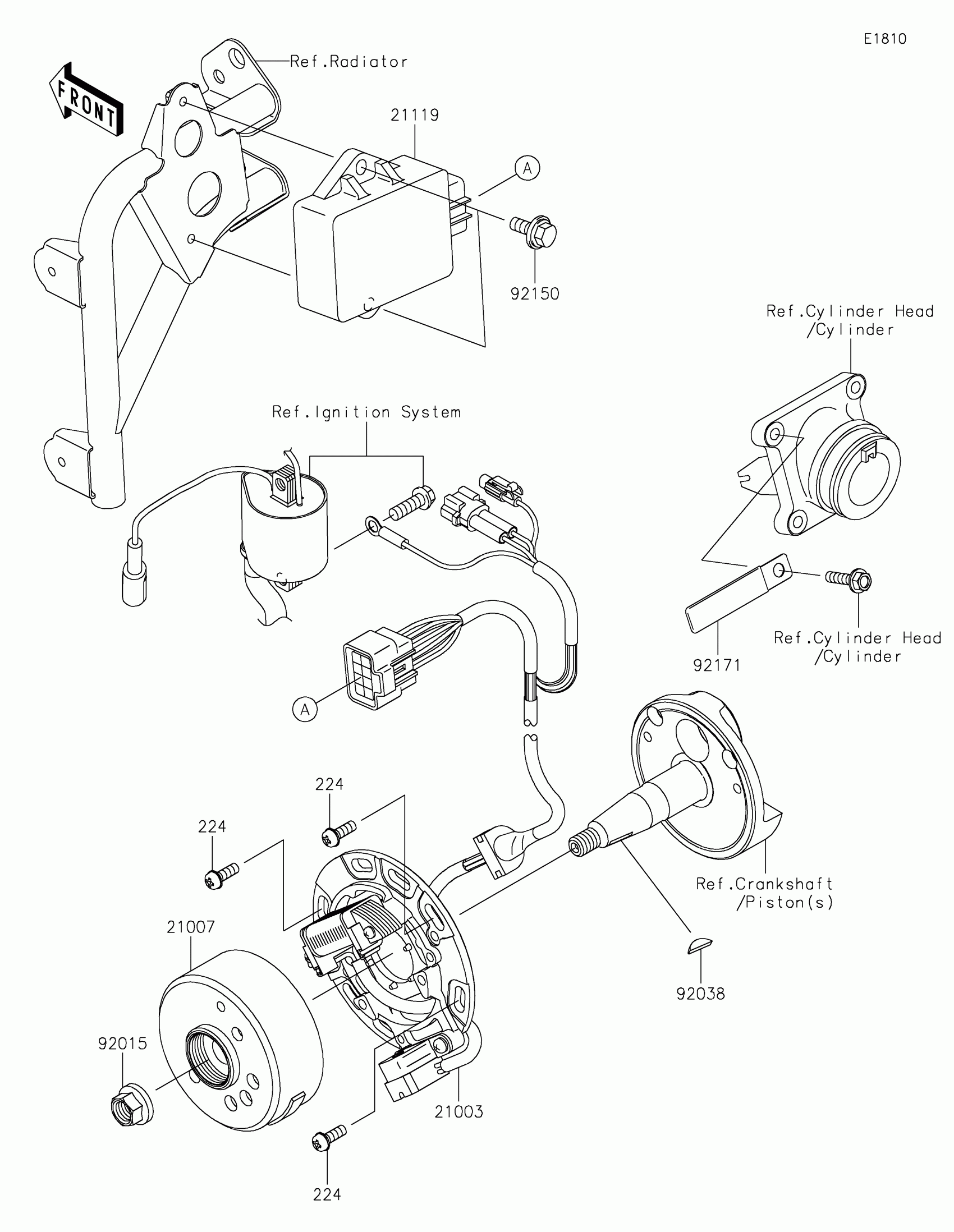 E1810

FRONT

Ref.Radiator

21119

A

92150

Ref.Cylinder Head /Cylinder

Ref.Ignition System

Ref.Cylinder Head /Cylinder

92171

A

224

224

Ref.Crankshaft /Piston(s)

21007

92038

92015

21003

224