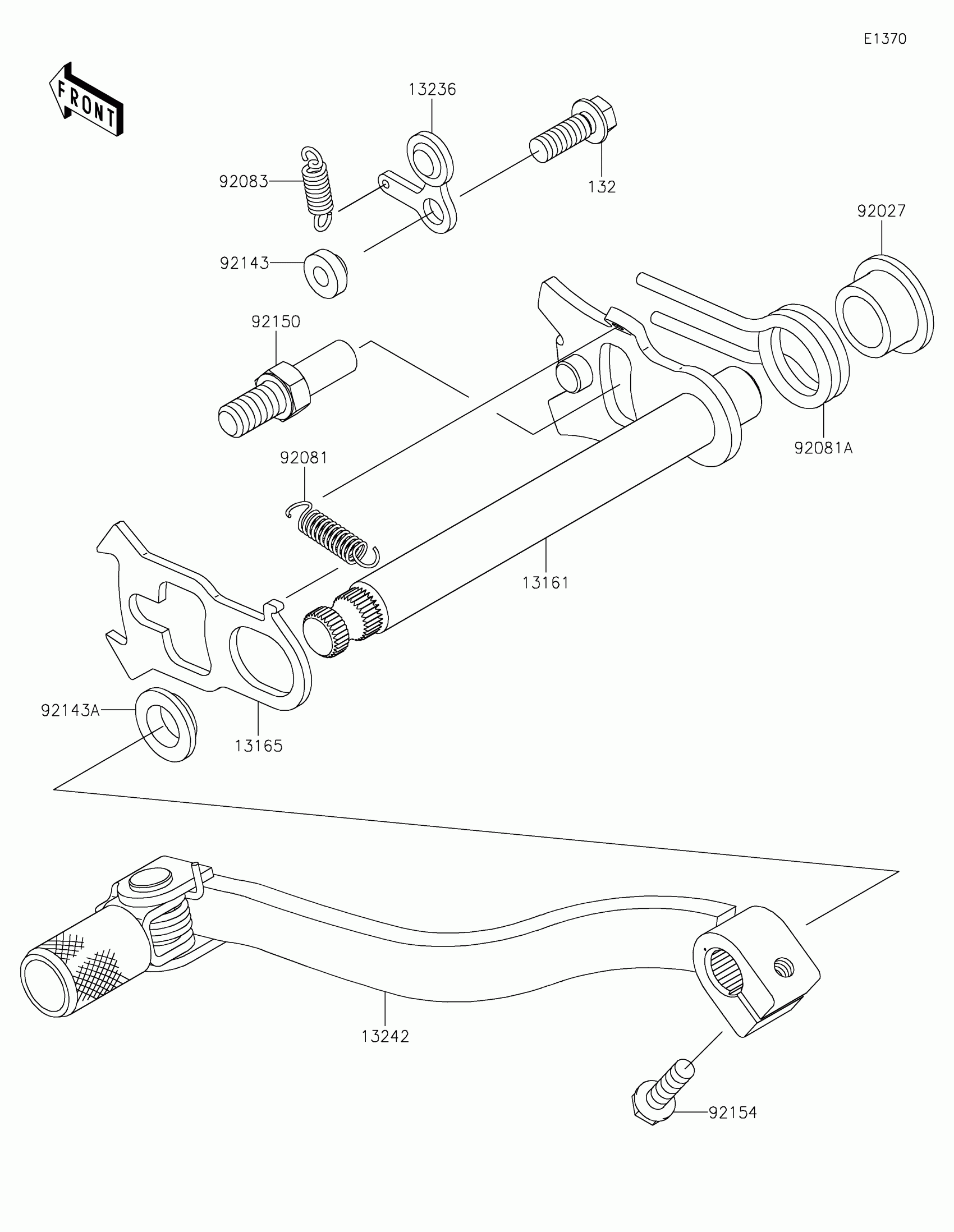 E1370

FRONT

13236

92083

132

92027

92143

92150

92081A

92081

13161

92143A

13165

13242

92154