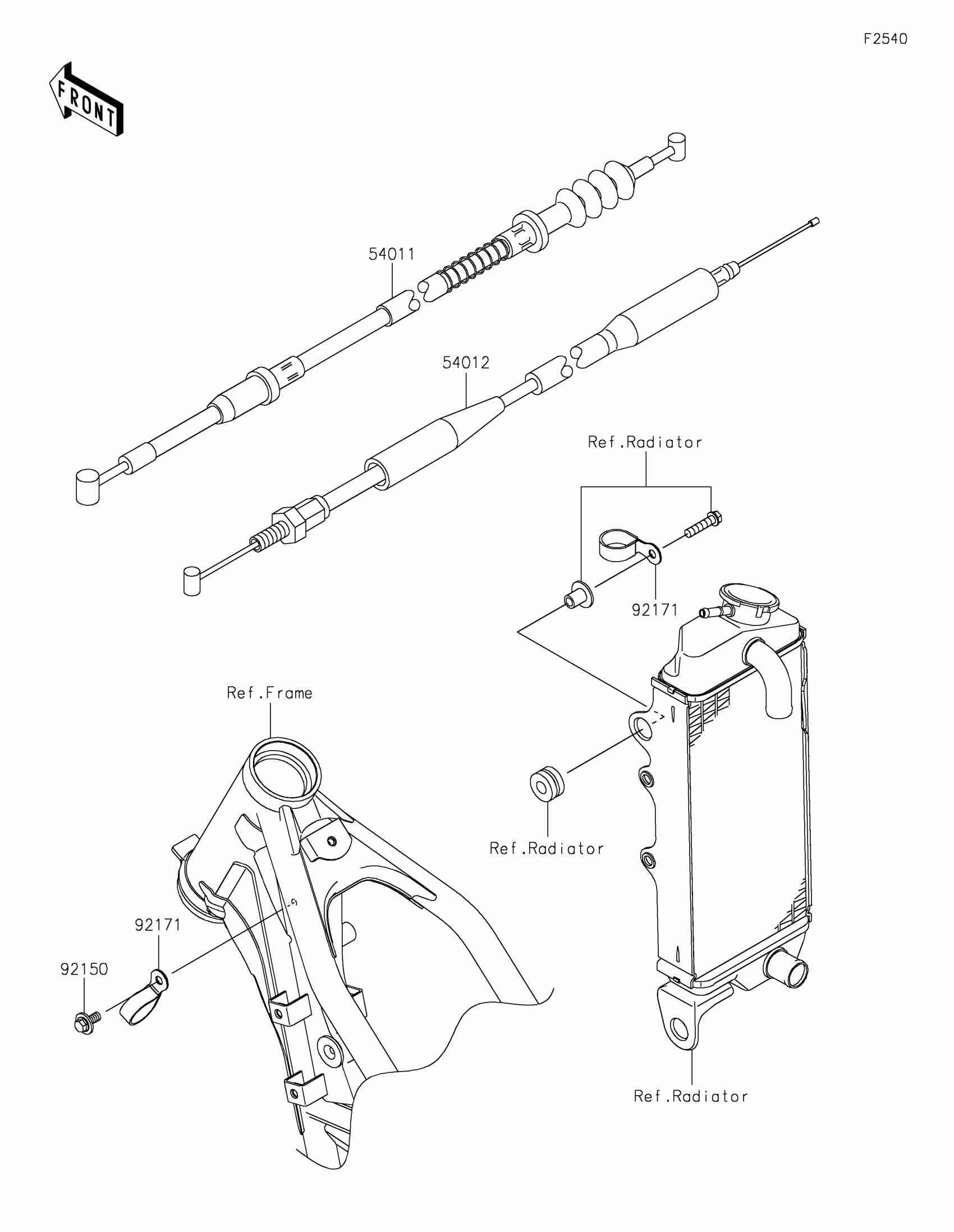 F2540

FRONT

54011

54012

Ref.Radiator

92171

Ref.Frame

Ref.Radiator

92171

92150

Ref.Radiator