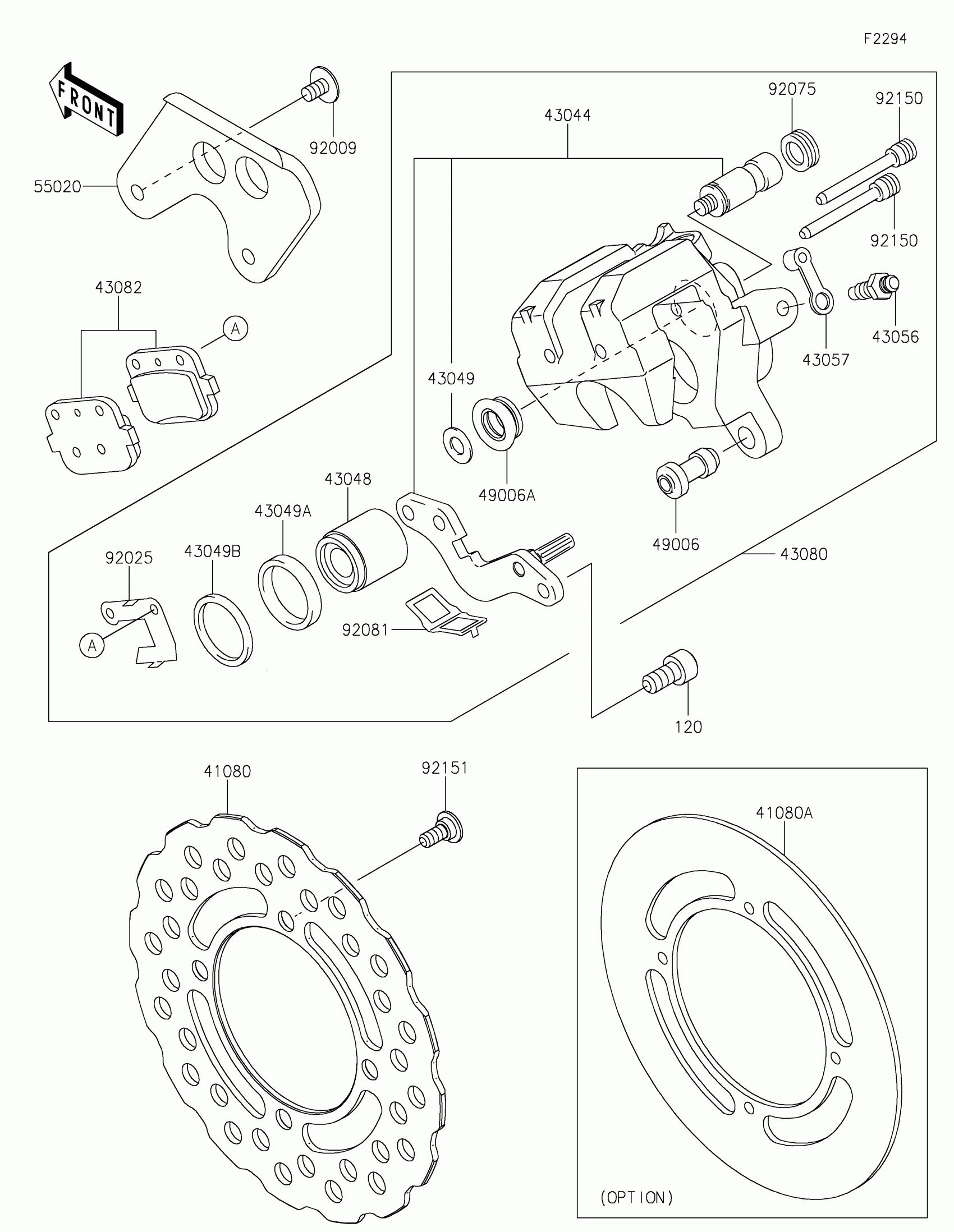 F2294

FRONT

92009

55020

43082

A

43044

92075

92150

92150

43056

43057

43049

49006A

49006

43080

43048

43049A

43049B

92025

A

92081

120

41080

92151

41080A

(OPTION)