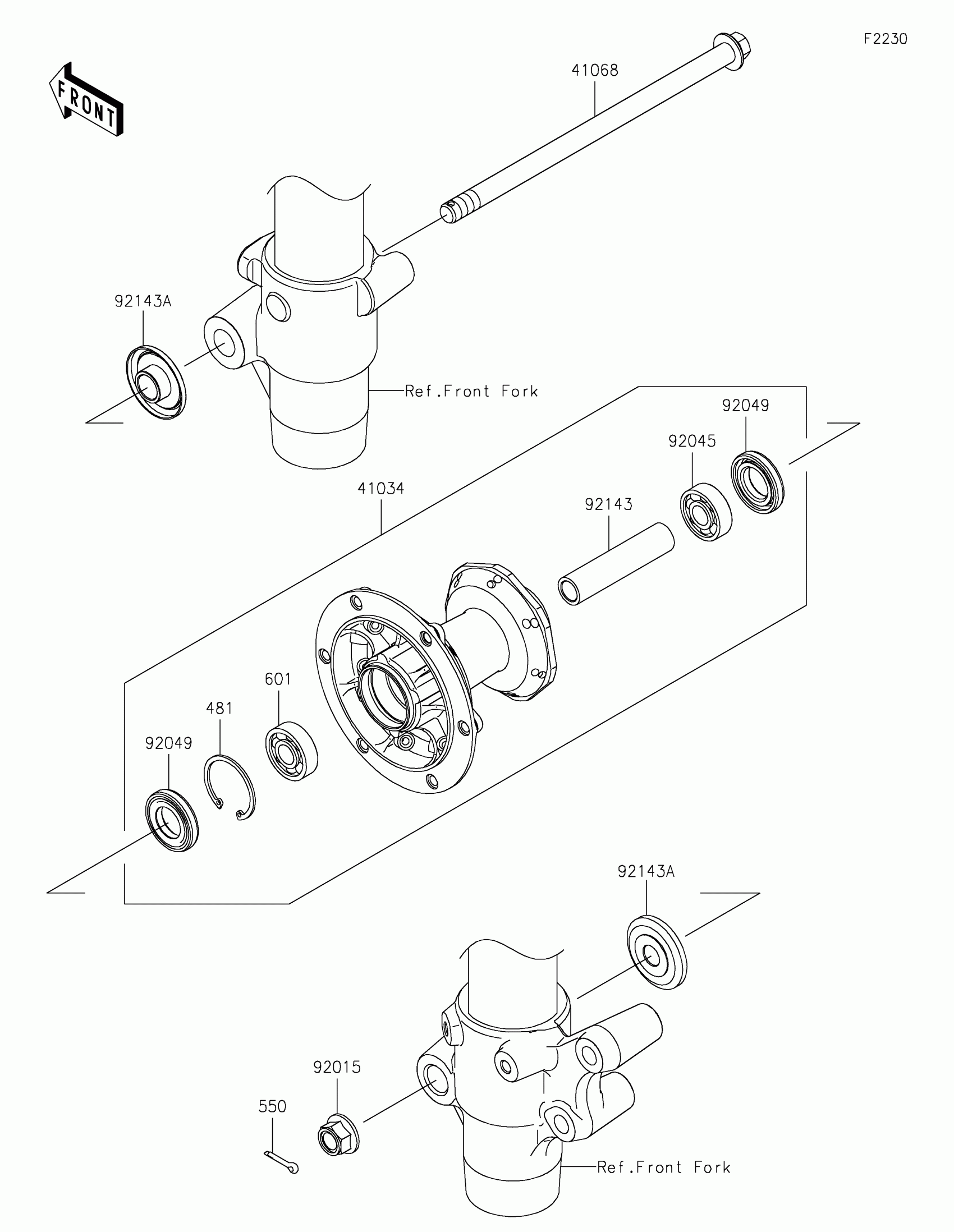 F2230

FRONT

41068

92143A

Ref.Front Fork

92049

92045

41034

92143

601

481

92049

92143A

92015

550

Ref.Front Fork