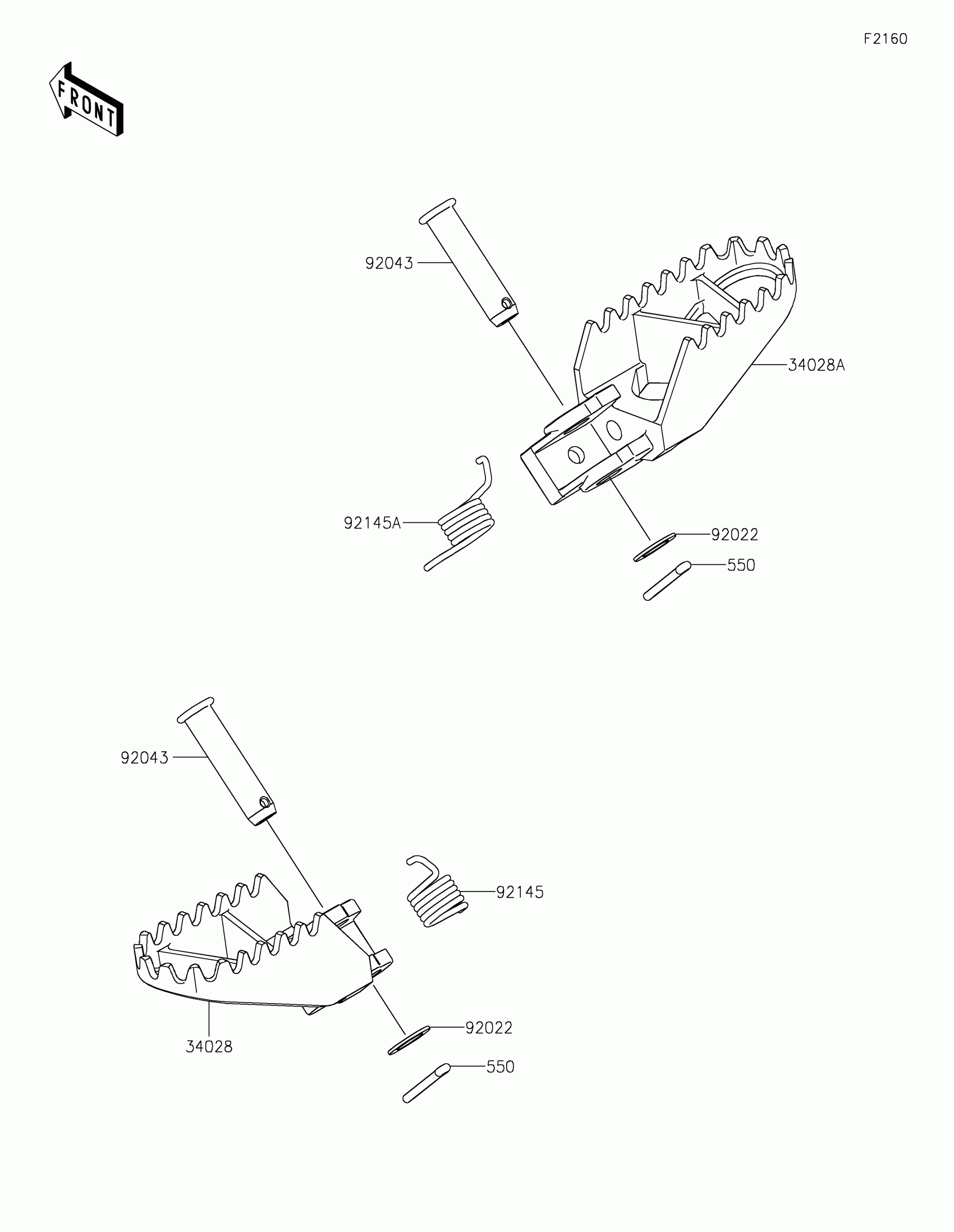 F2160

FRONT

92043

34028A

92145A

92022

550

92043

92145

34028

92022

550