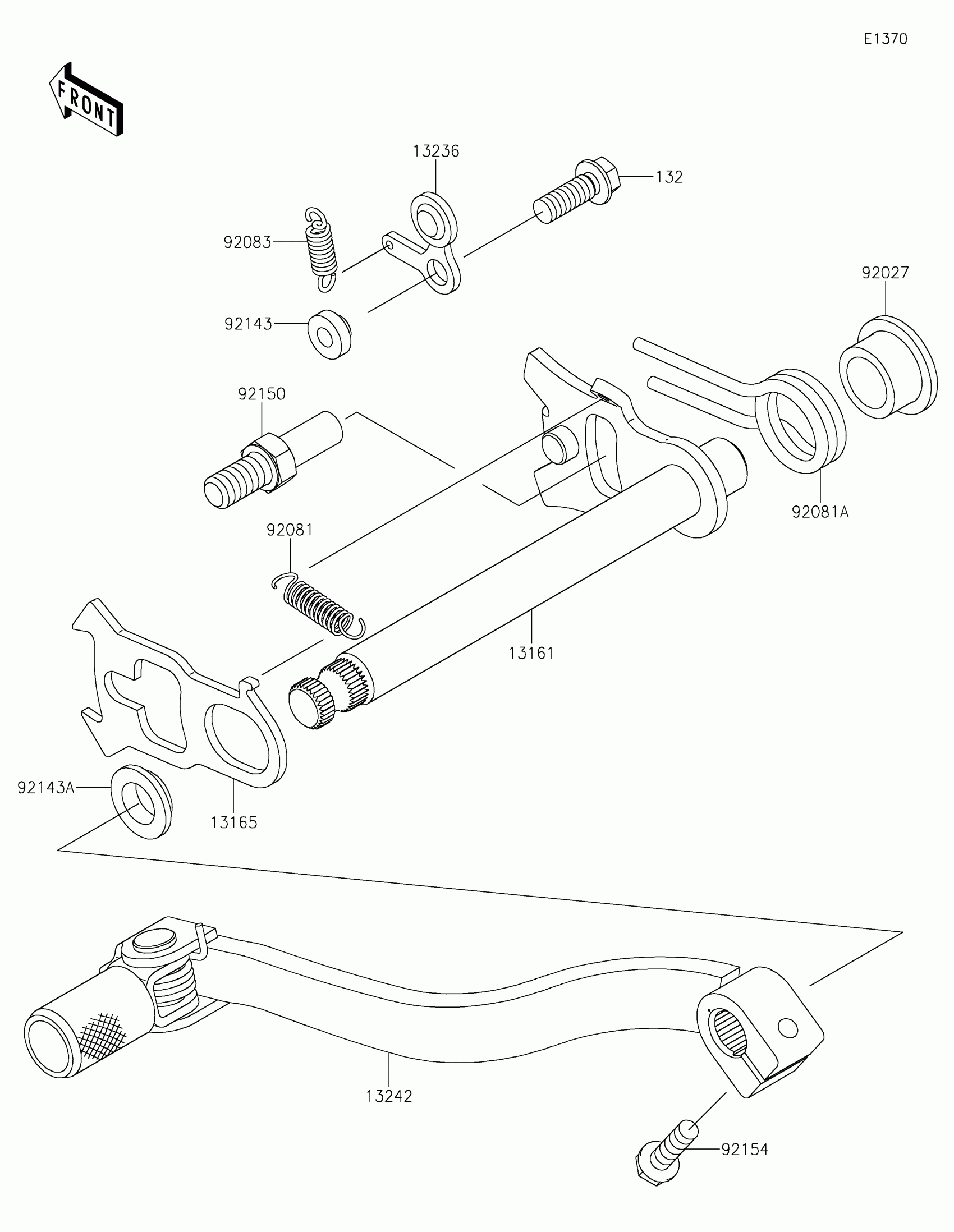 E1370

FRONT

13236

132

92083

92143

92027

92150

92081A

92081

13161

92143A

13165

13242

92154