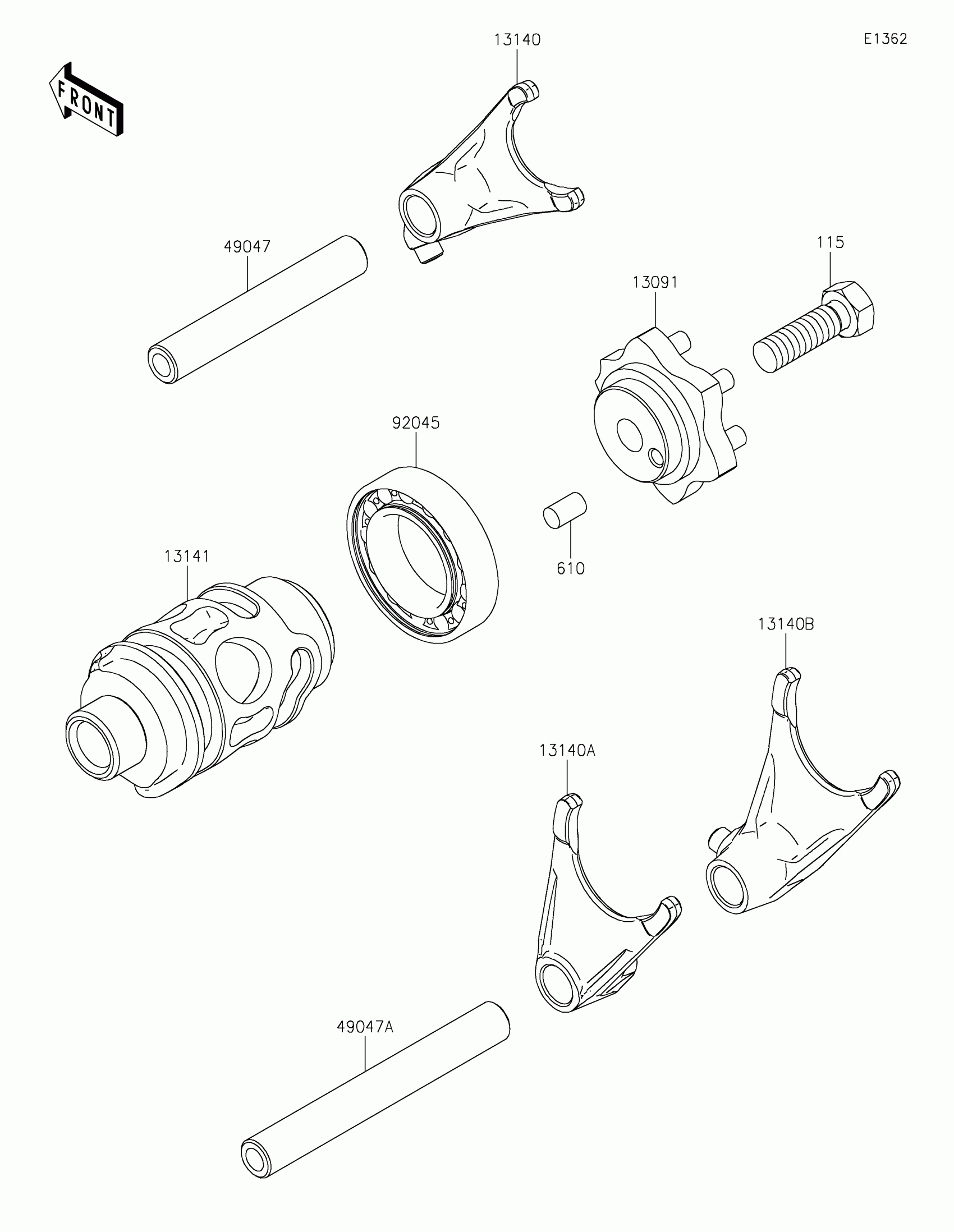 FRONT

13140

E1362

49047

115

13091

92045

610

13141

13140B

13140A

49047A