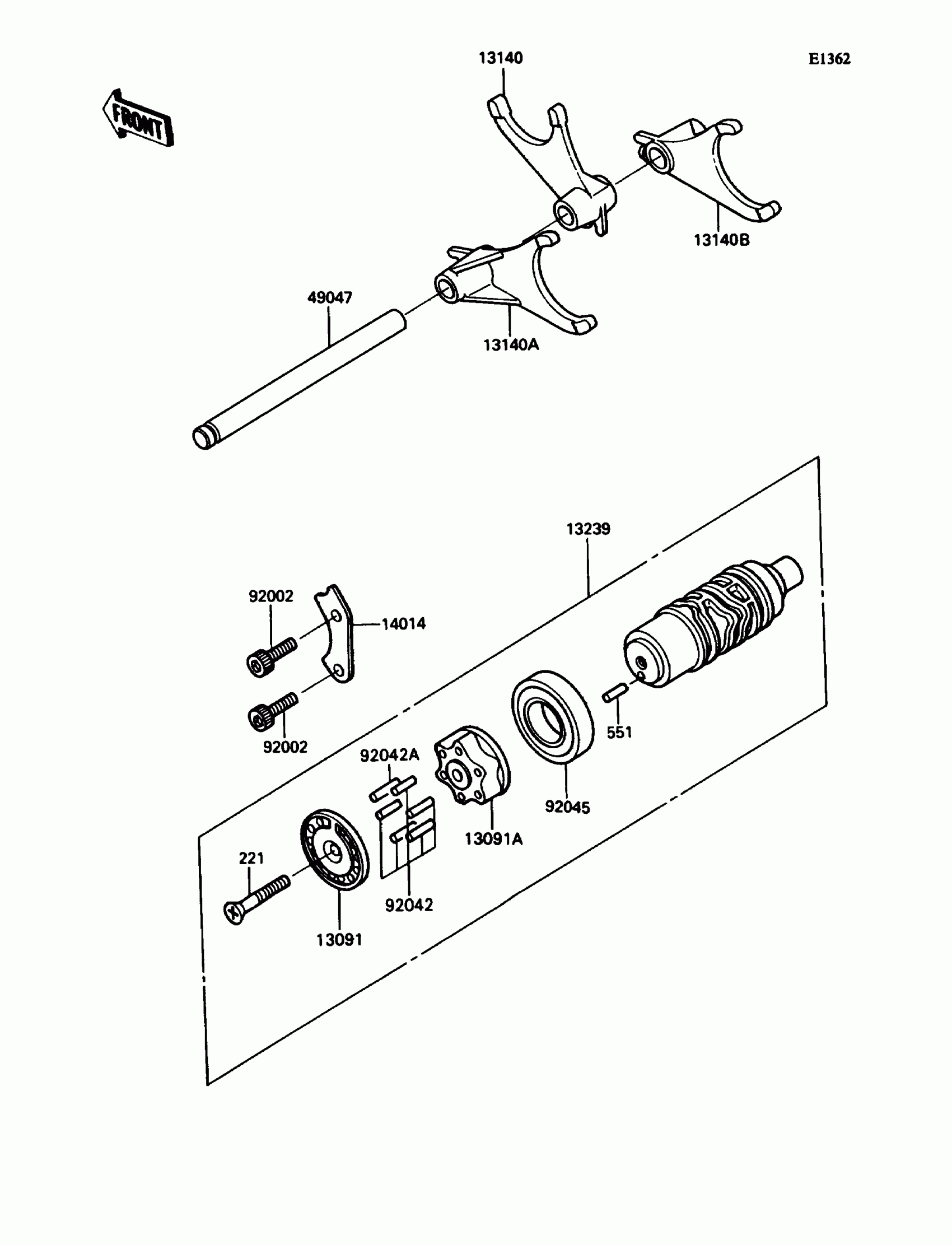 13140

E1362

FRONT

13140B

49047

13140A

13239

92002

14014

92002

551

92042A

92045

13091A

221

92042

13091