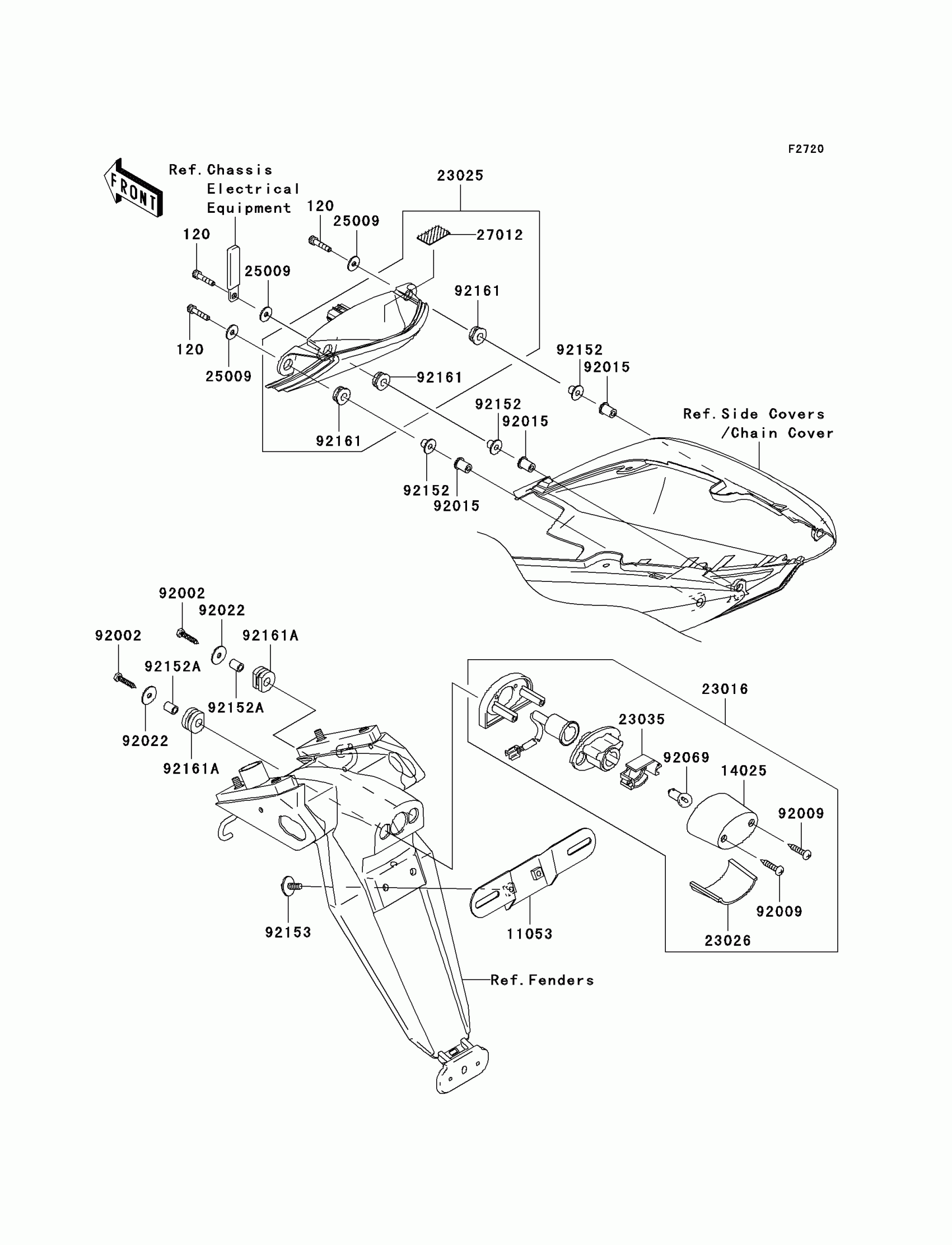 F2720

FRONT

Ref. Chassis
Electrical
Equipment

23025

120
25009
27012
120
25009
92161
120
25009
92161
92152
92015
92161
92152
92015
Ref. Side Covers
/Chain Cover
92152
92015

92002
92022
92161A
92002
92152A
92152A
92022
92161A

23016
23035
92069
14025
92009
92009
23026
92153
11053
Ref. Fenders