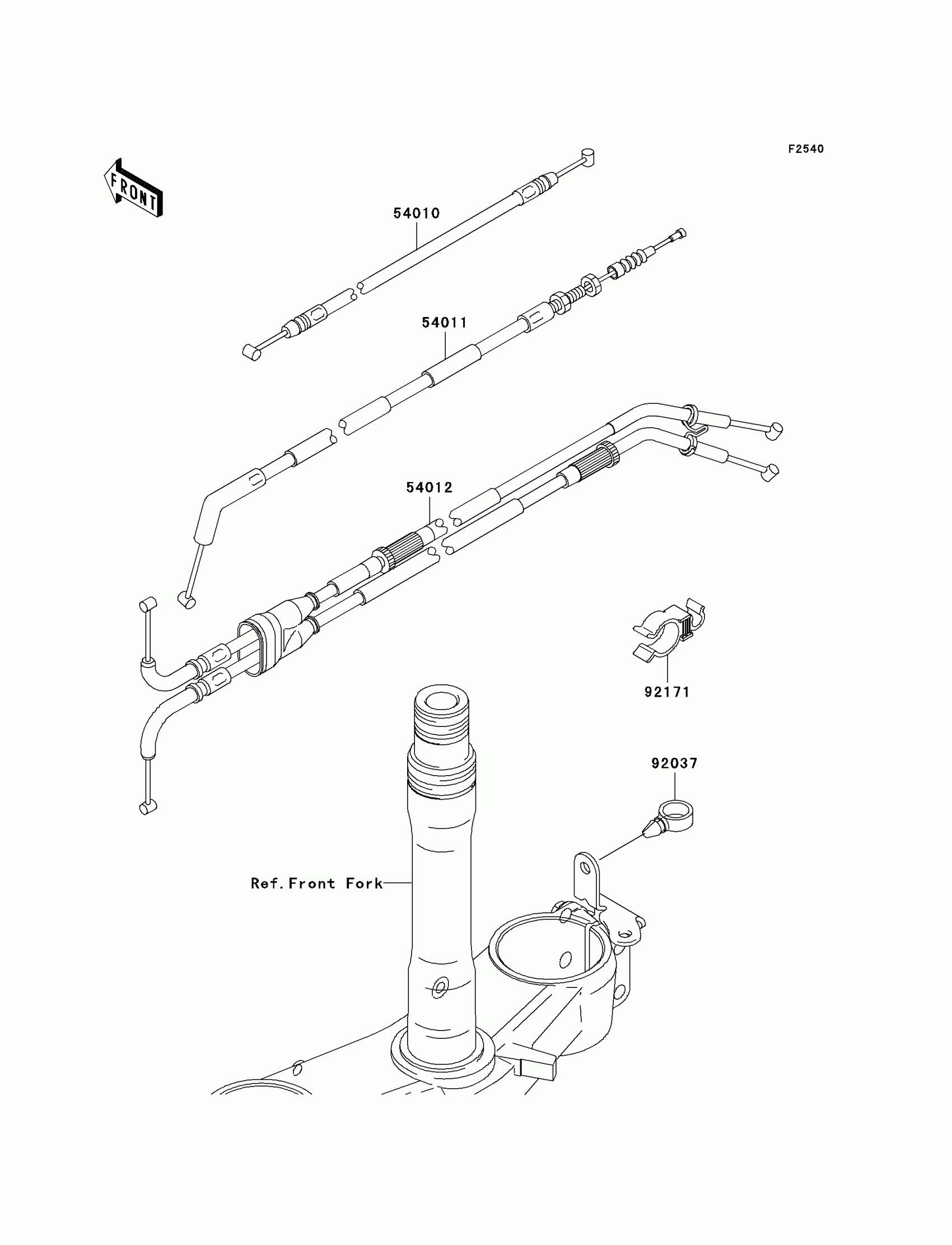 F2540

FRONT

54010

54011

54012

92171

92037

Ref.Front Fork