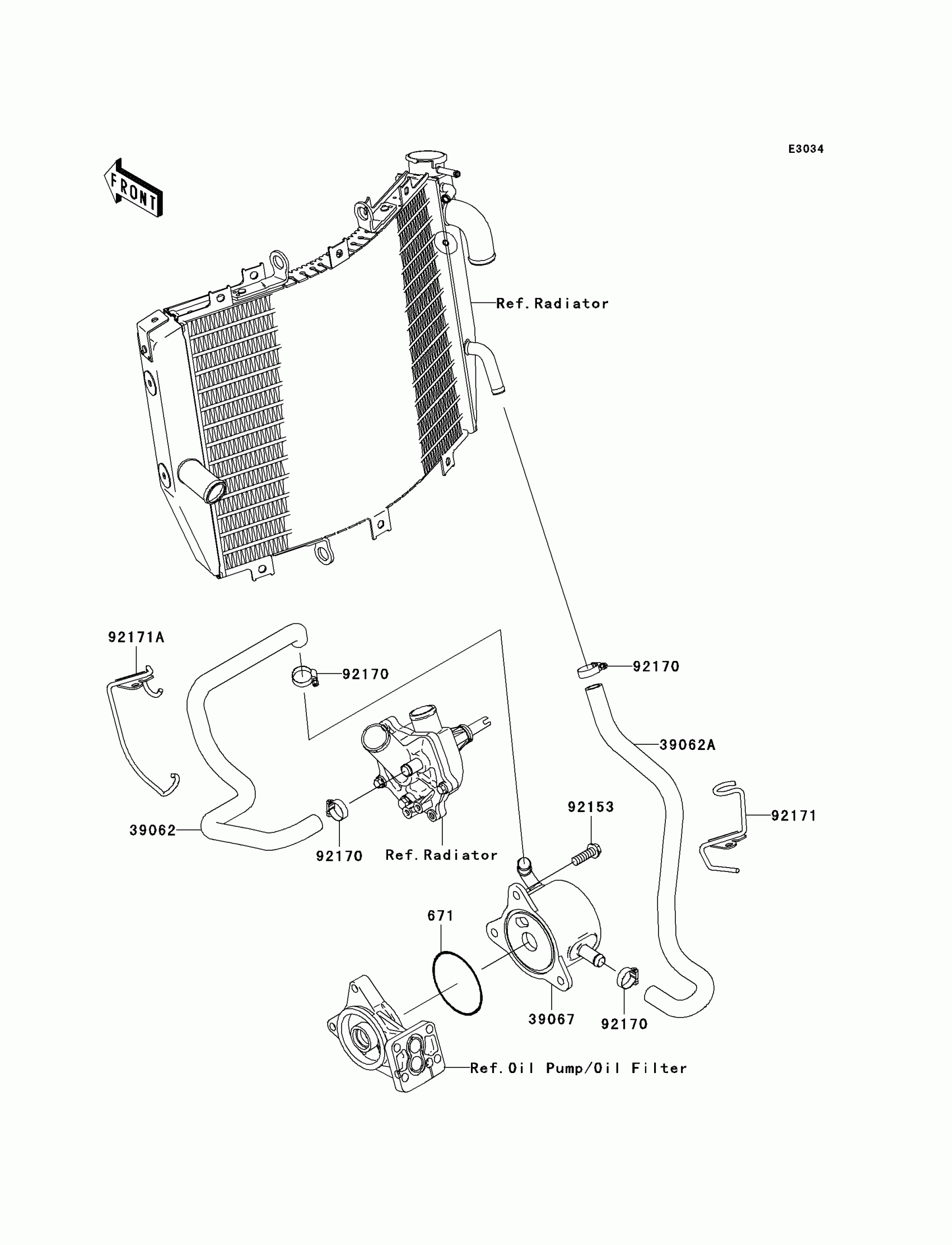 E3034

FRONT

Ref.Radiator

92171A

92170

92170

39062A

92153

92171

39062

92170

Ref.Radiator

671

39067

92170

Ref.Oil Pump/Oil Filter