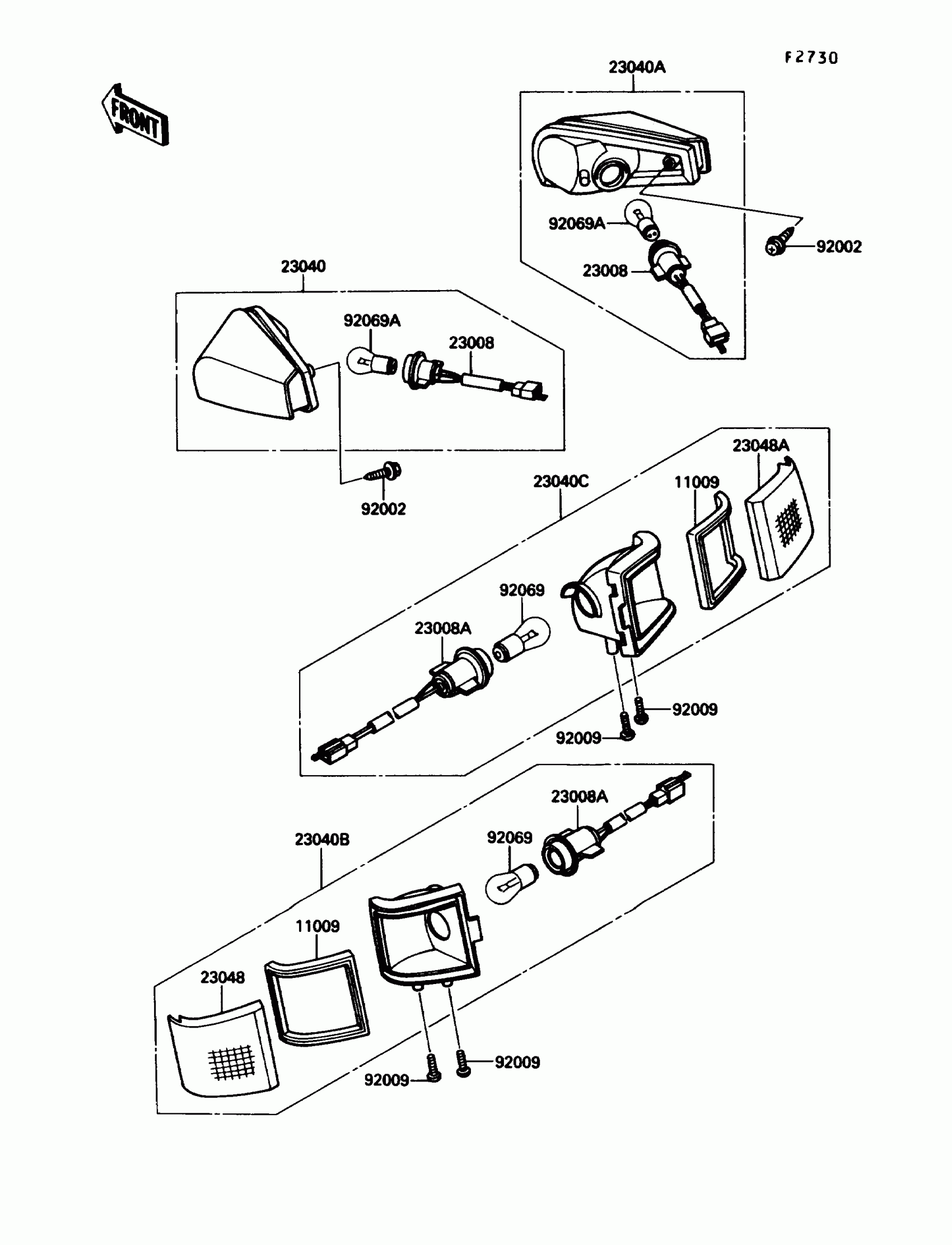 F2730

FRONT

23040A

92069A

92002

23008

23040

92069A

23008

92002

23040C

11009

23048A

92069

23008A

92009

92009

23008A

23040B

92069

11009

23048

92009

92009