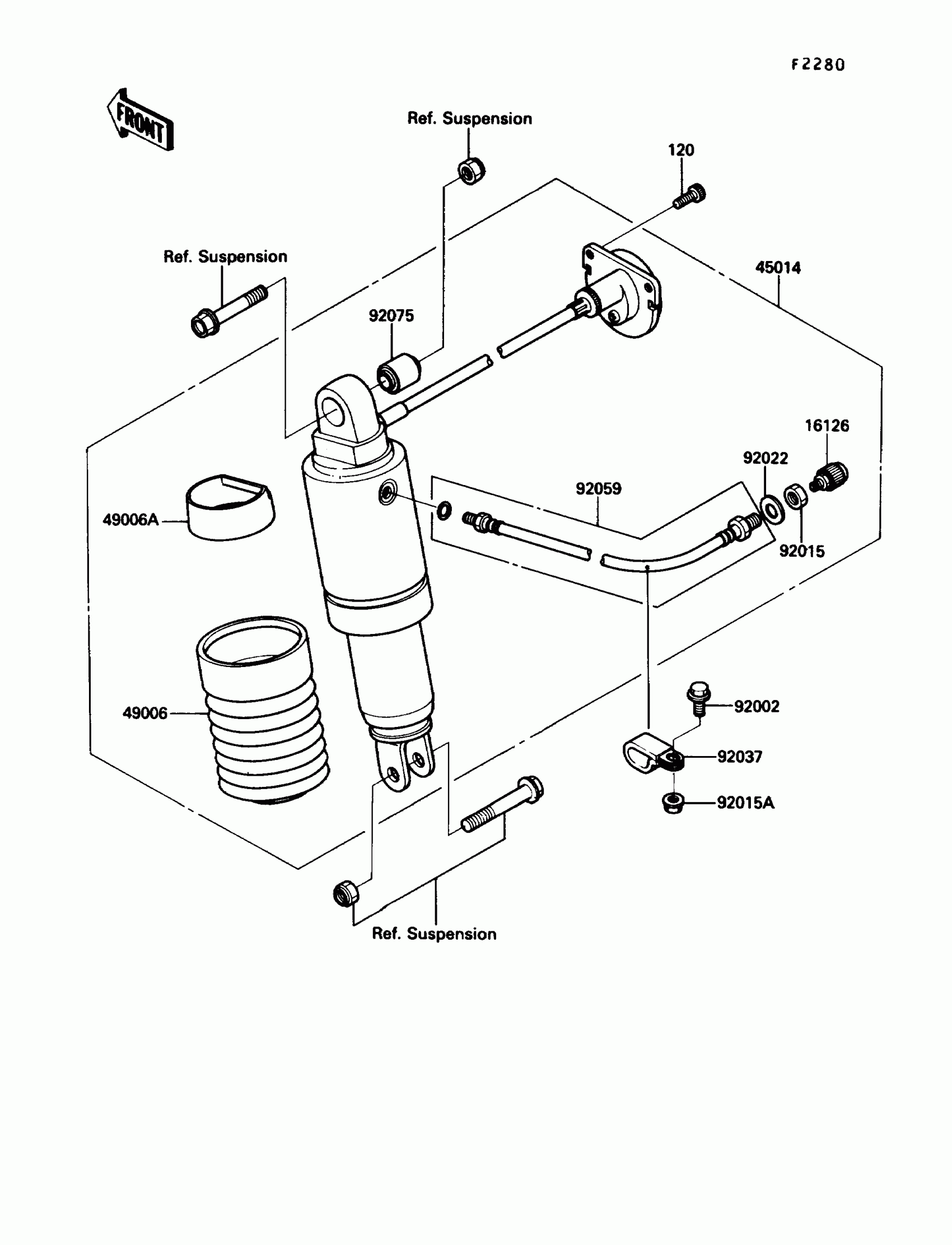 F2280

FRONT

Ref. Suspension

120

Ref. Suspension

45014

92075

16126

92022

92059

49006A

92015

49006

92002

92037

92015A

Ref. Suspension