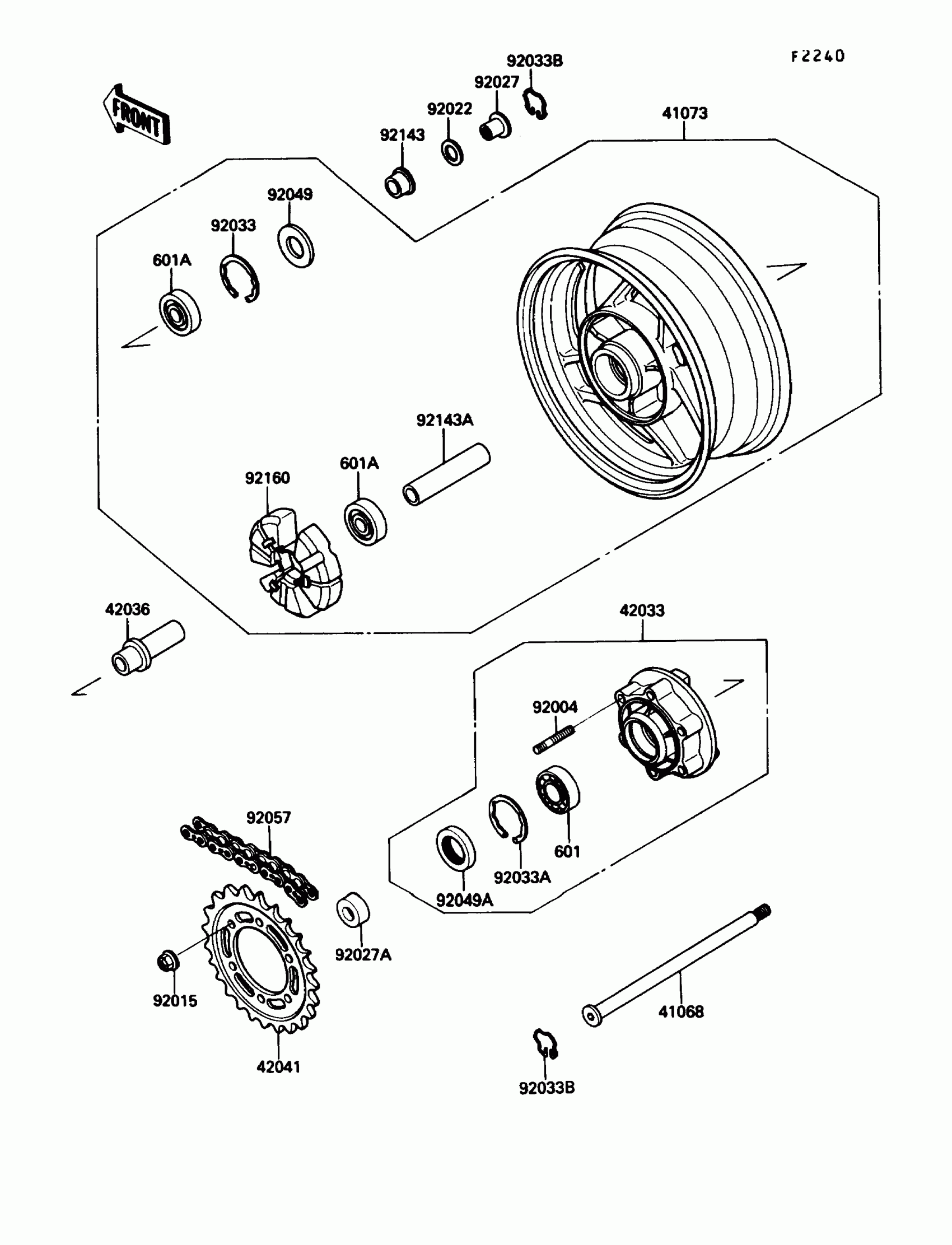 F2240

FRONT

92033B
92027
92022
92143
41073
92049
92033
601A
92143A
601A
92160
42036
42033
92004
601
92033A
92049A
92057
92027A
92015
42041
41068
92033B