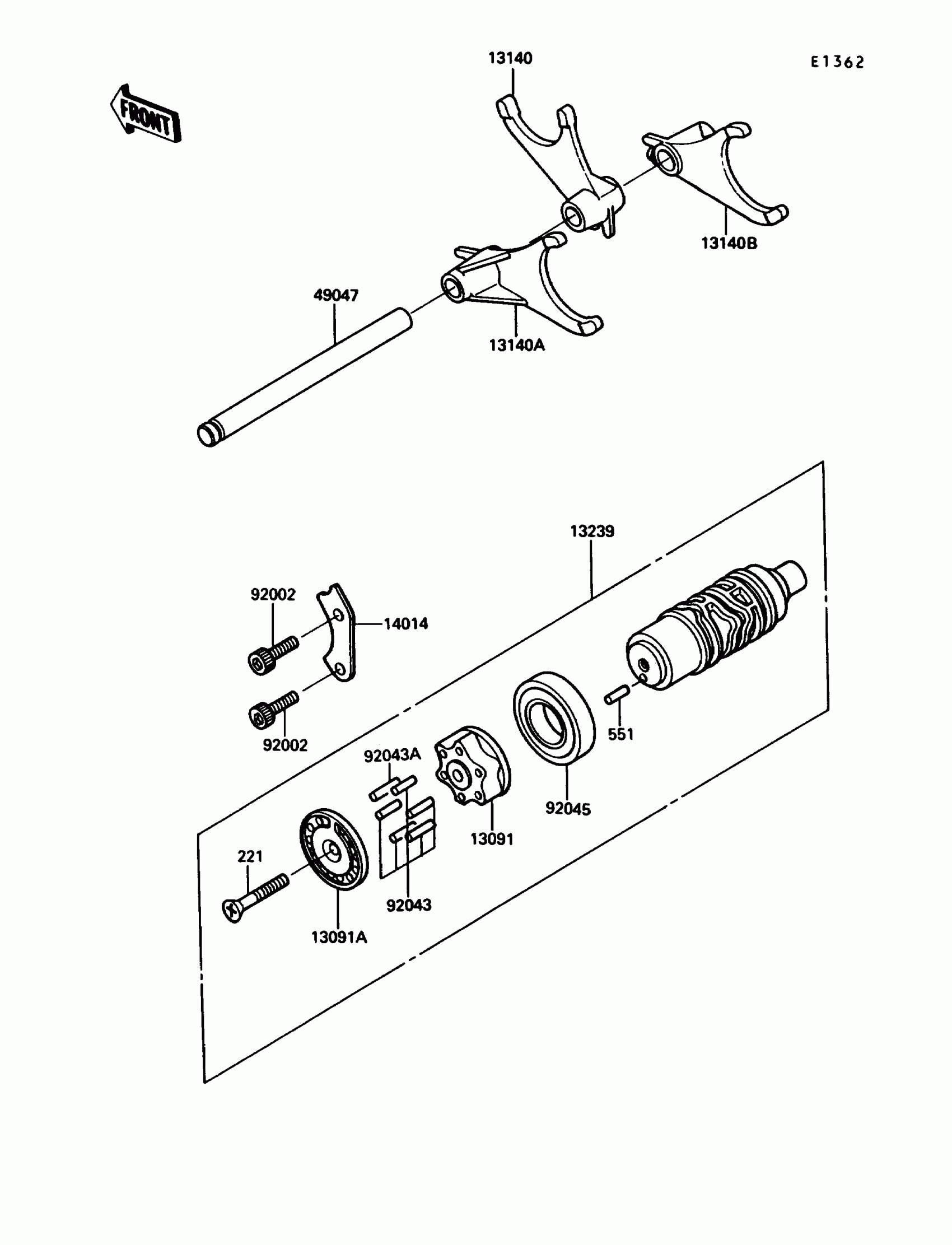 E1362

FRONT

13140

13140B

49047

13140A

13239

92002

14014

92002

551

92043A

92045

13091

221

92043

13091A