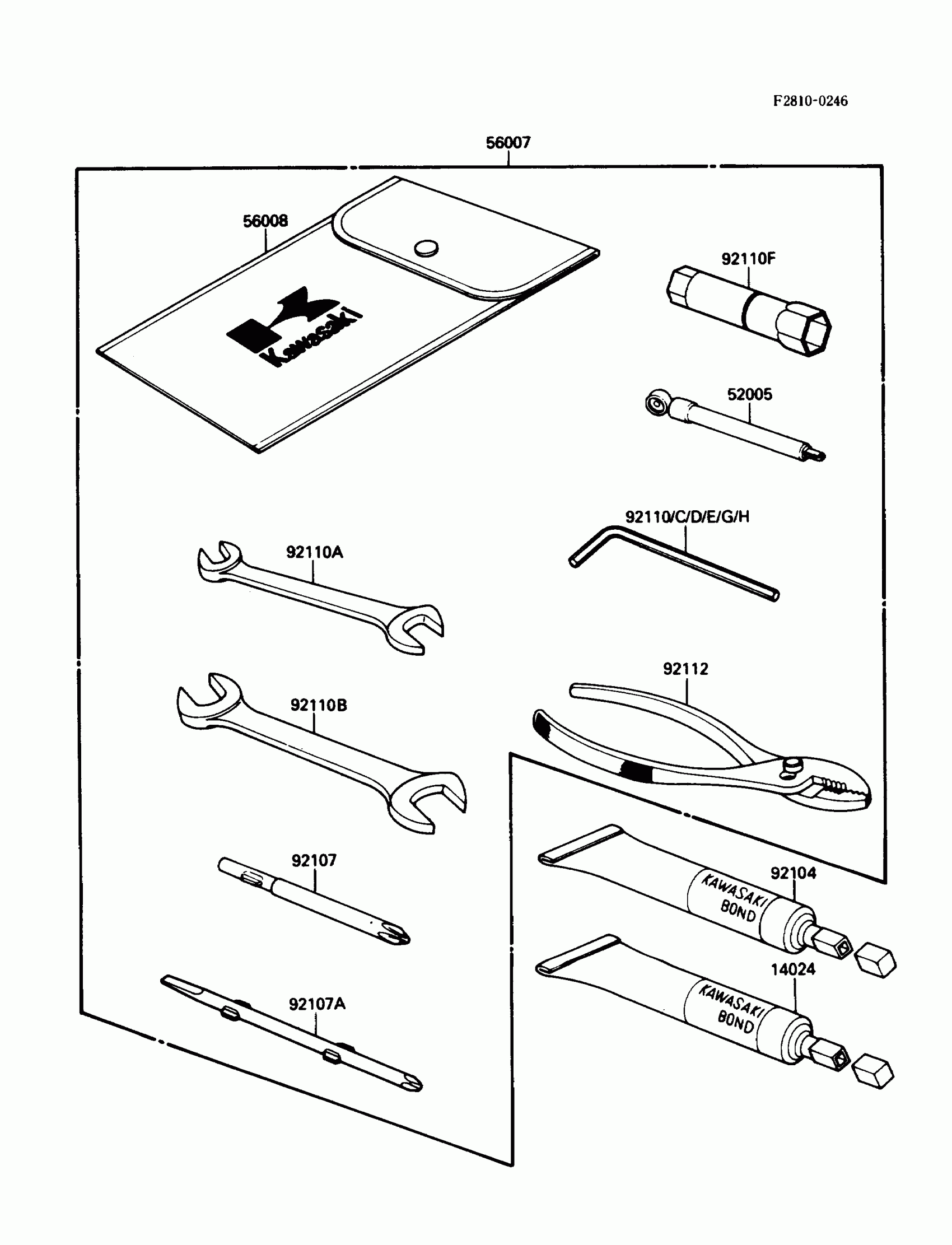 F2810-0246

56007

56008

Kawasaki

92110F

52005

92110/C/D/E/G/H

92110A

92112

92110B

92107

92104

KAWASAKI BOND

14024

KAWASAKI BOND

92107A