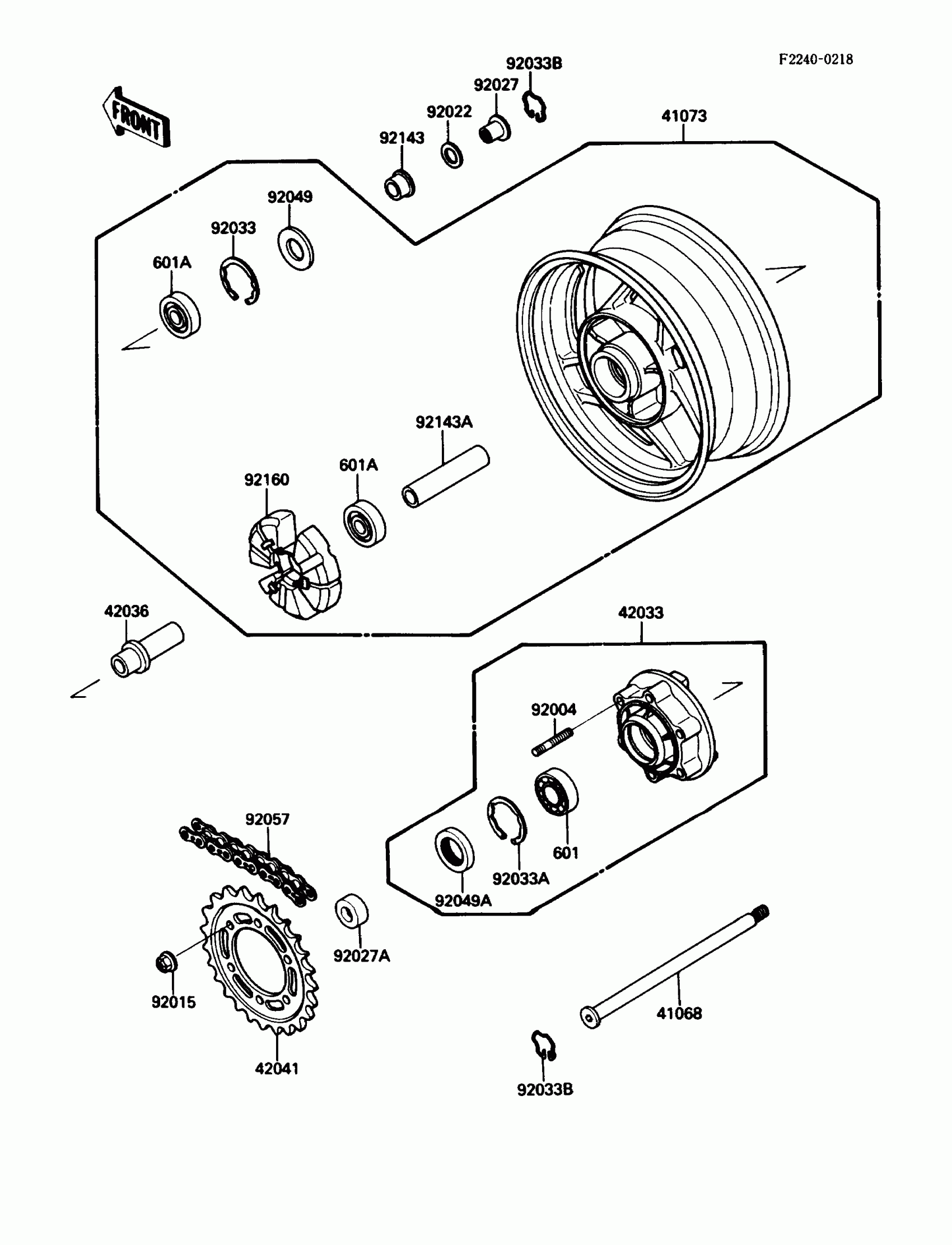 F2240-0218

FRONT

92033B
92027
92022
92143
41073
92049
92033
601A
92143A
601A
92160
42036
42033
92004
601
92033A
92049A
92057
92027A
92015
42041
41068
92033B