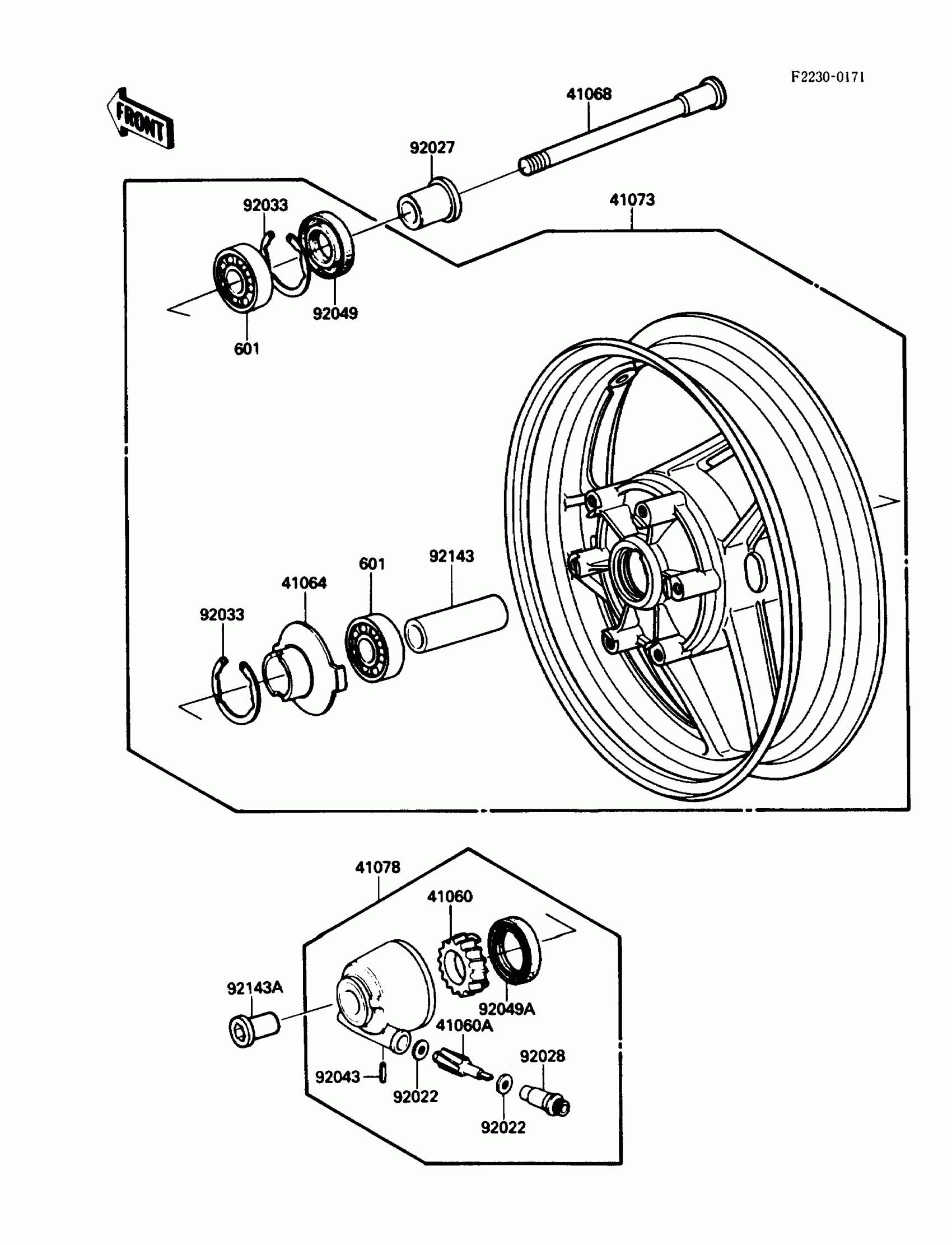 F2230-0171

FRONT

41068

92027

41073

92033

92049

601

601

92143

41064

92033

41078

41060

92143A

92049A

41060A

92028

92043

92022

92022