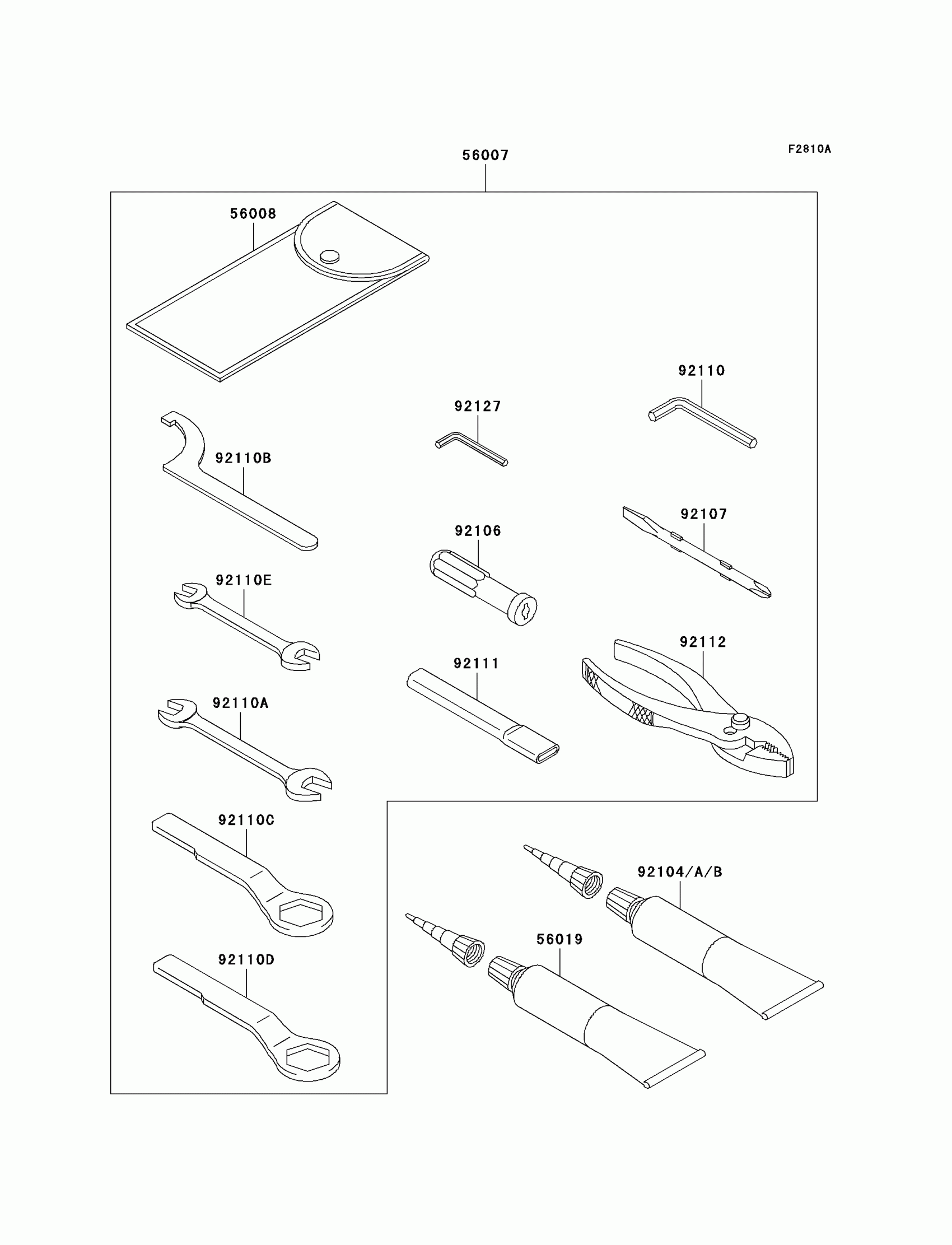 F2810A

56007

56008

92110

92127

92110B

92107

92106

92110E

92112

92111

92110A

92110C

92104/A/B

56019

92110D