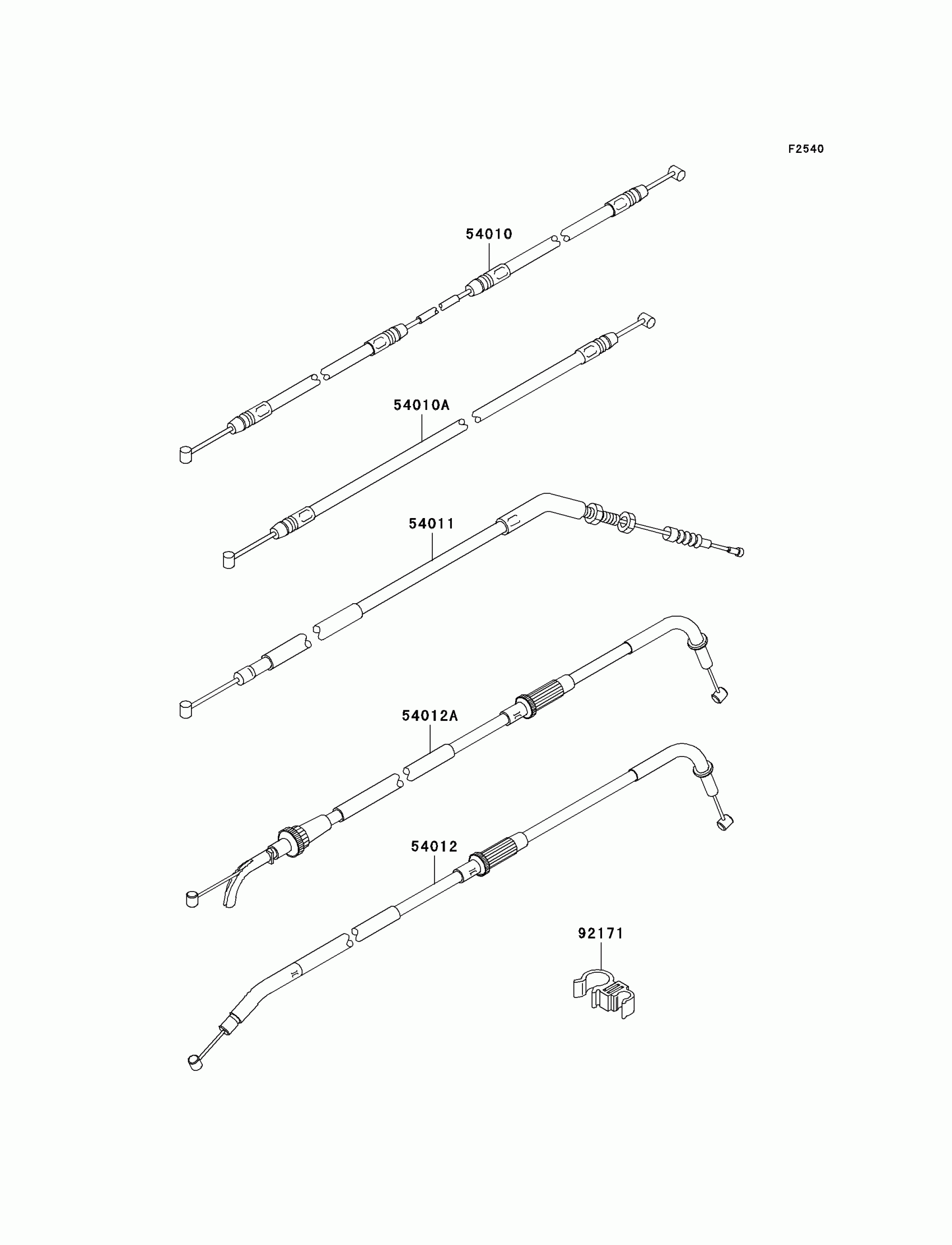 F2540

54010

54010A

54011

54012A

54012

92171