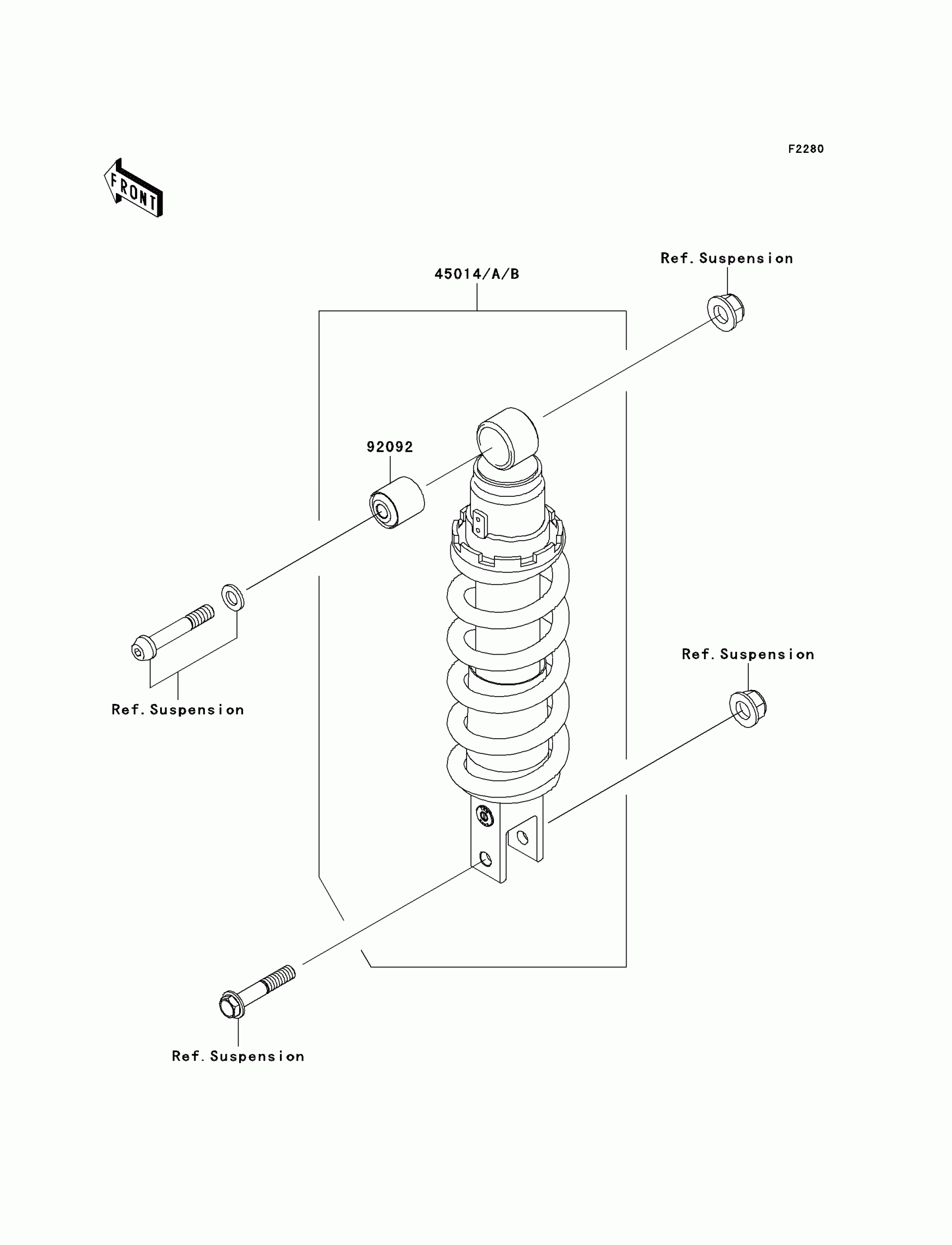 F2280

FRONT

45014/A/B

Ref.Suspension

92092

Ref.Suspension

Ref.Suspension

Ref.Suspension