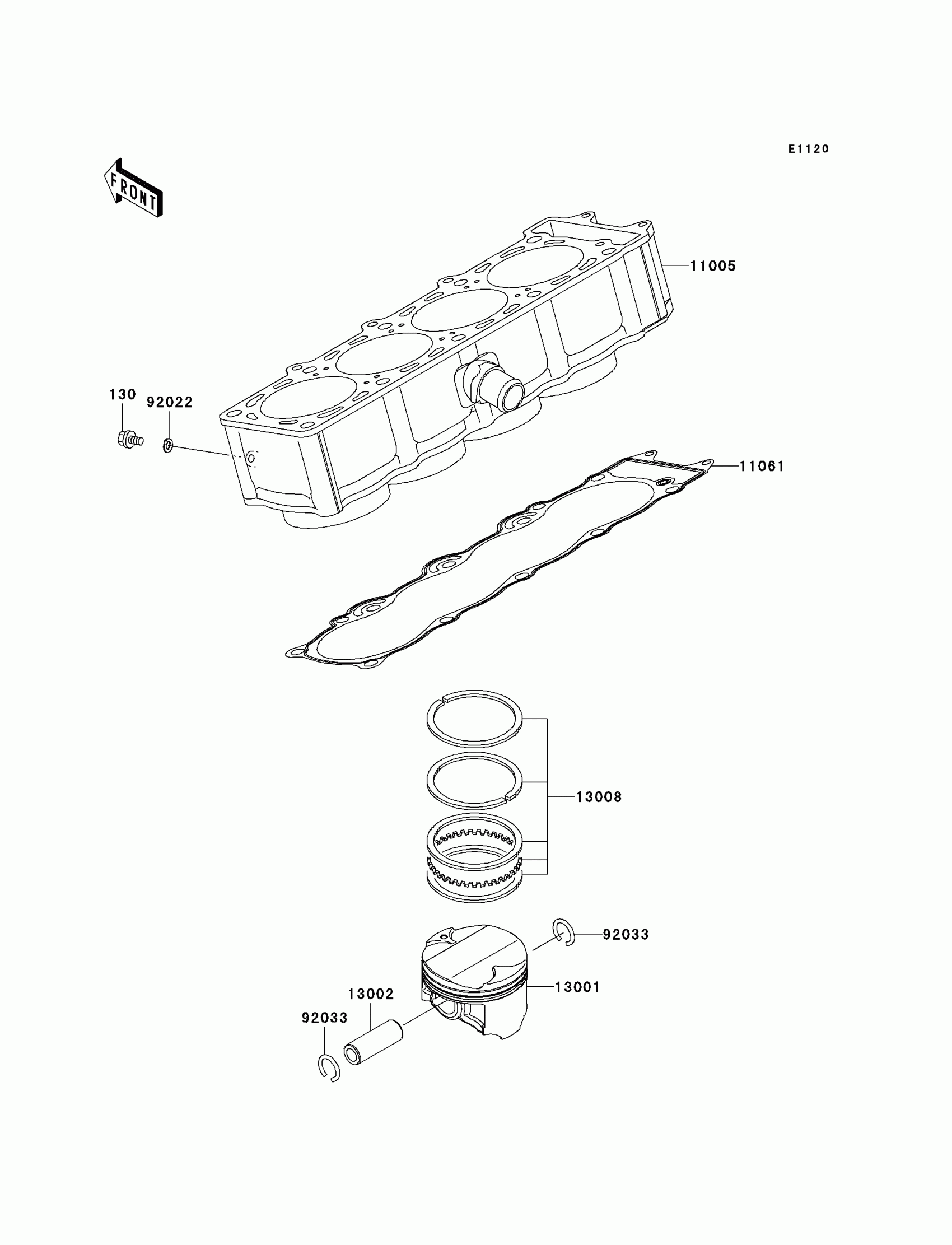 E1120

FRONT

11005

130

92022

11061

13008

92033

13001

13002

92033