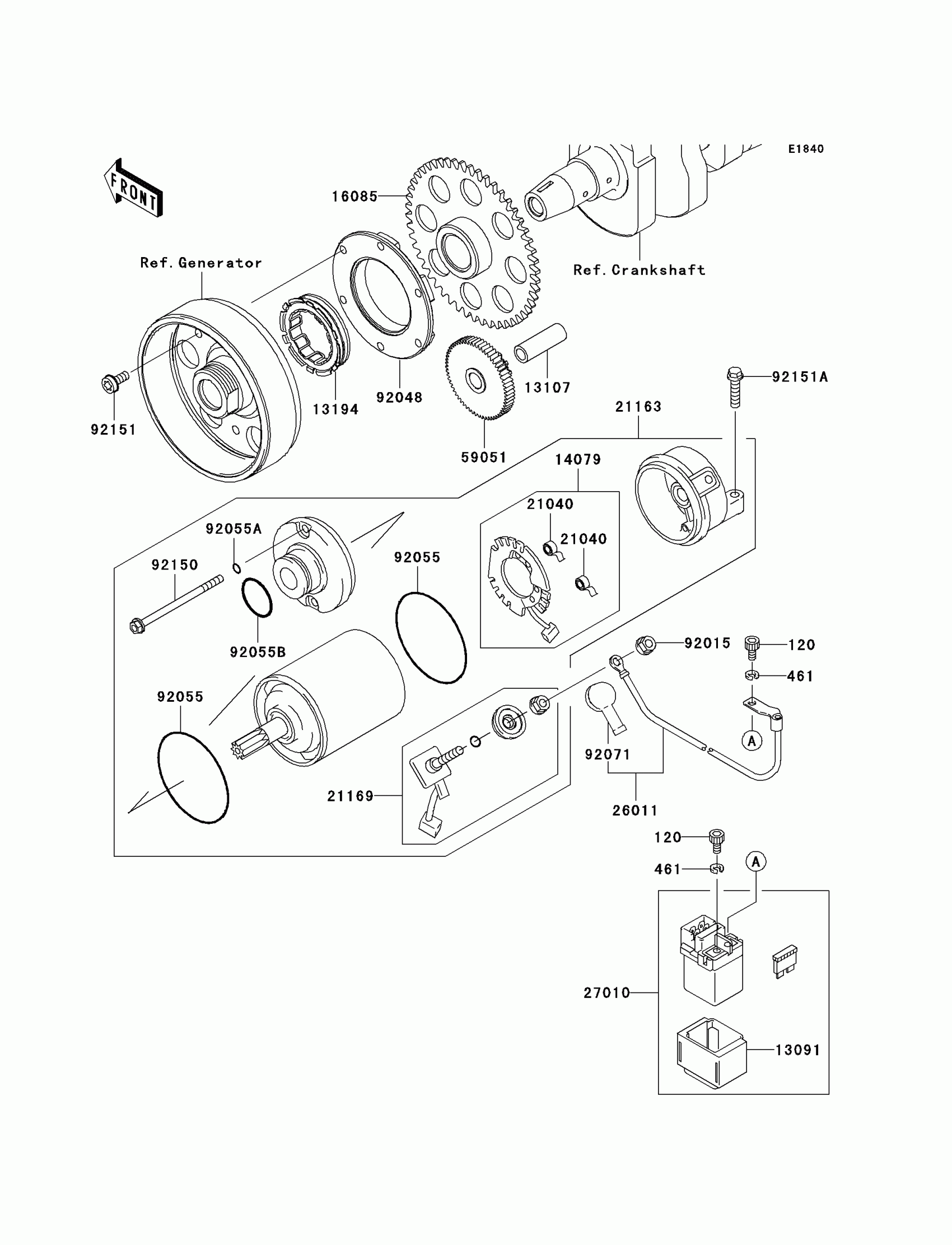 E1840

FRONT

16085

Ref.Generator

Ref.Crankshaft

92151

13194

92048

13107

92151A

21163

59051

14079

21040

21040

92055A

92150

92055

92055B

92015

120

461

92055

A

92071

21169

26011

120

461

A

27010

13091