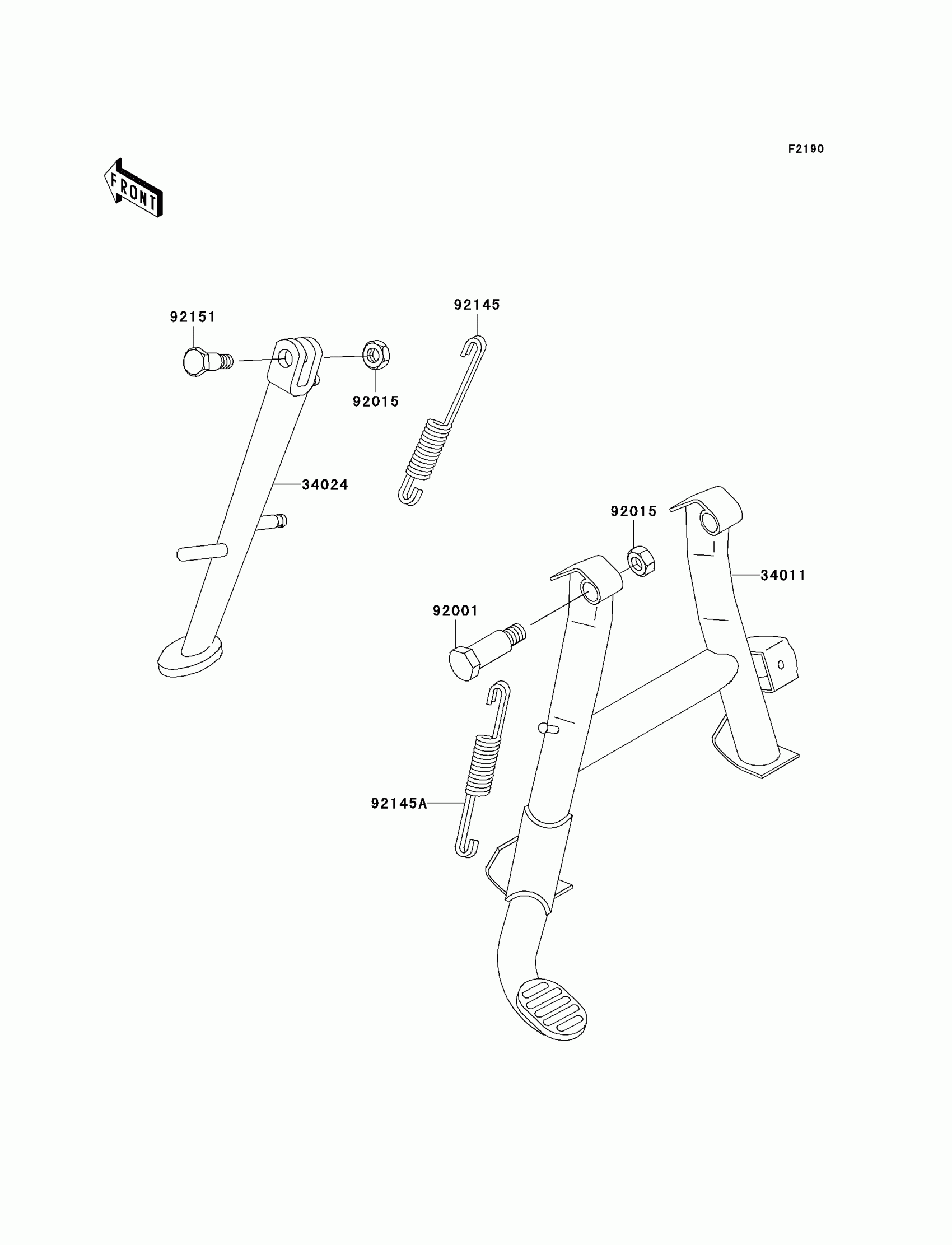 F2190

FRONT

92151

92145

92015

34024

92015

34011

92001

92145A