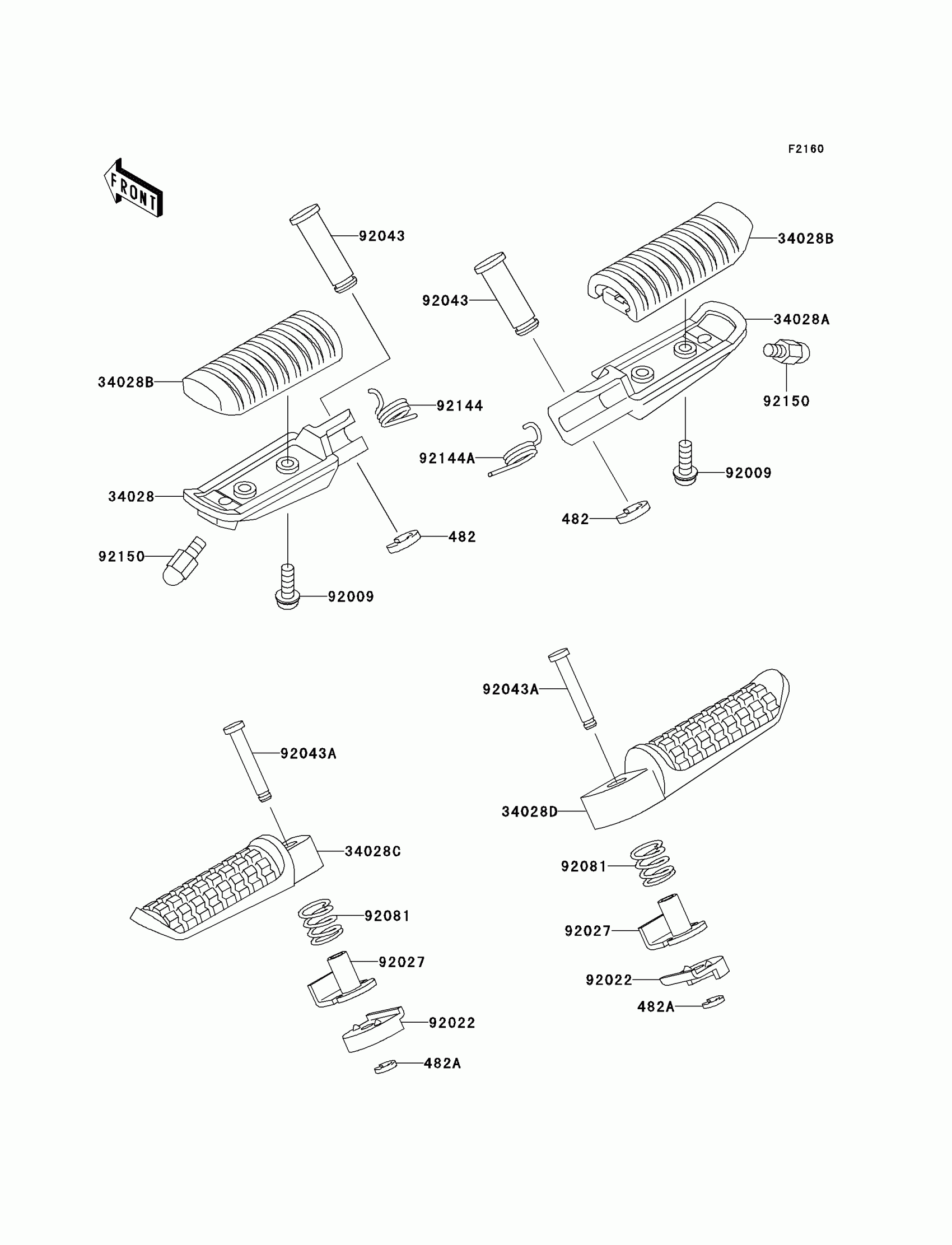 F2160

FRONT

92043

34028B

92043

34028A

92150

34028B

92144

92144A

92009

34028

482

482

92150

92009

92043A

92043A

34028D

34028C

92081

92081

92027

92027

92022

92022

482A

482A