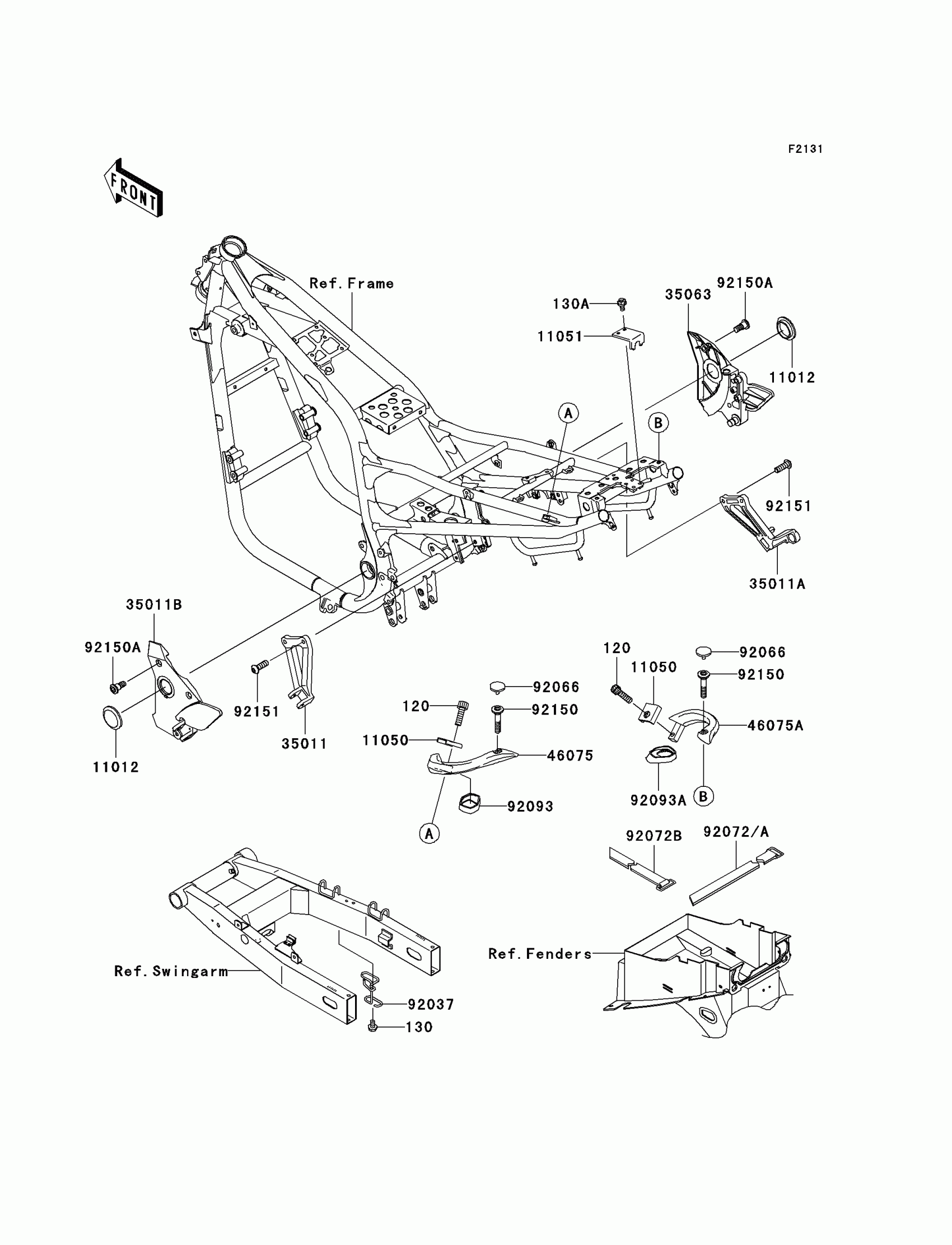 F2131

FRONT

Ref. Frame

130A
11051
35063
92150A
11012
A
B
92151
35011A
35011B
92150A
11012
92151
35011
120
11050
92066
92150
46075
92093
A
120
11050
92066
92150
46075A
92093A
B
92072B
92072/A
Ref. Swingarm
92037
130
Ref. Fenders