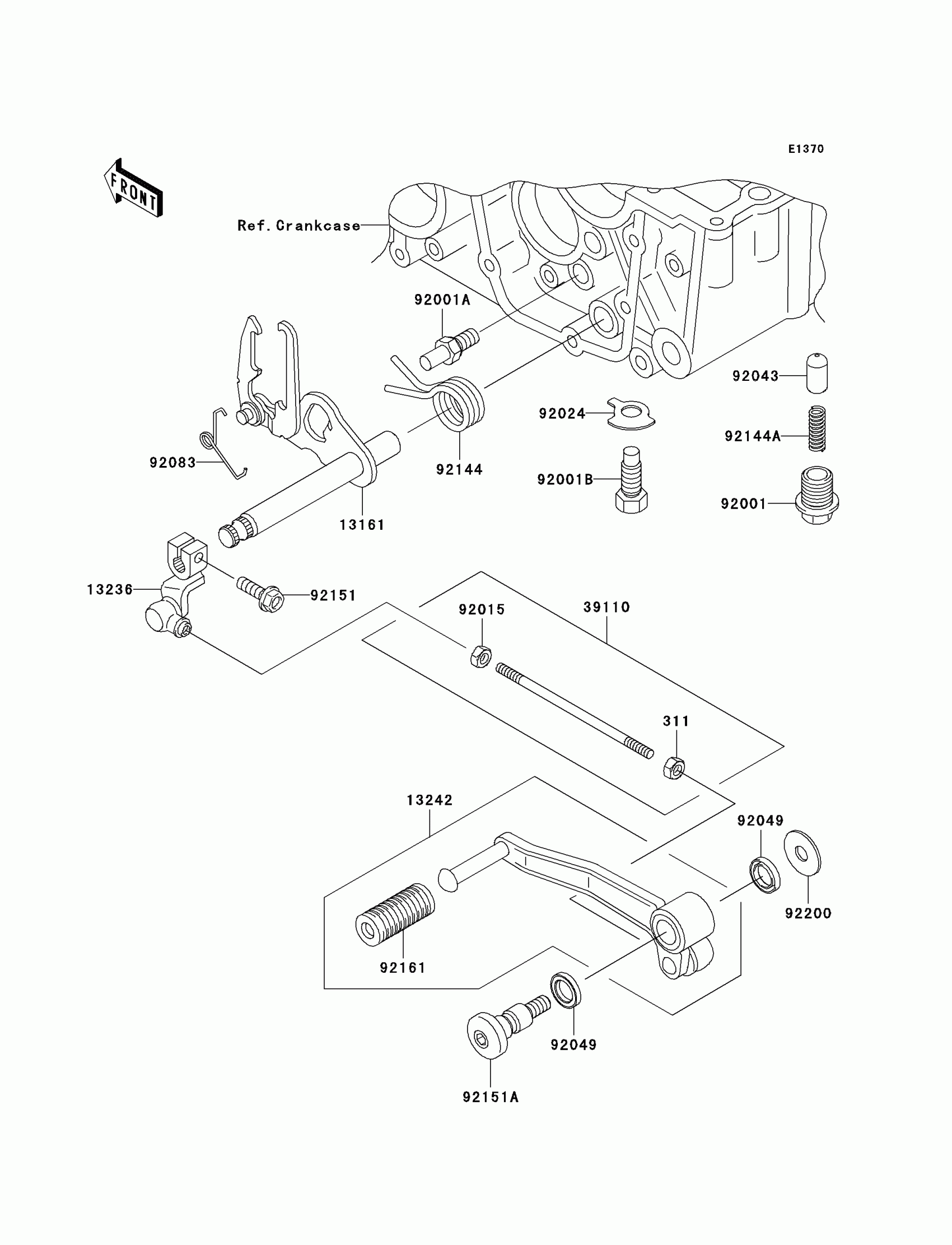 E1370

FRONT

Ref. Crankcase

92001A

92043

92024

92144A

92083

92144

92001B

92001

13161

13236

92151

92015

39110

311

13242

92049

92200

92161

92049

92151A