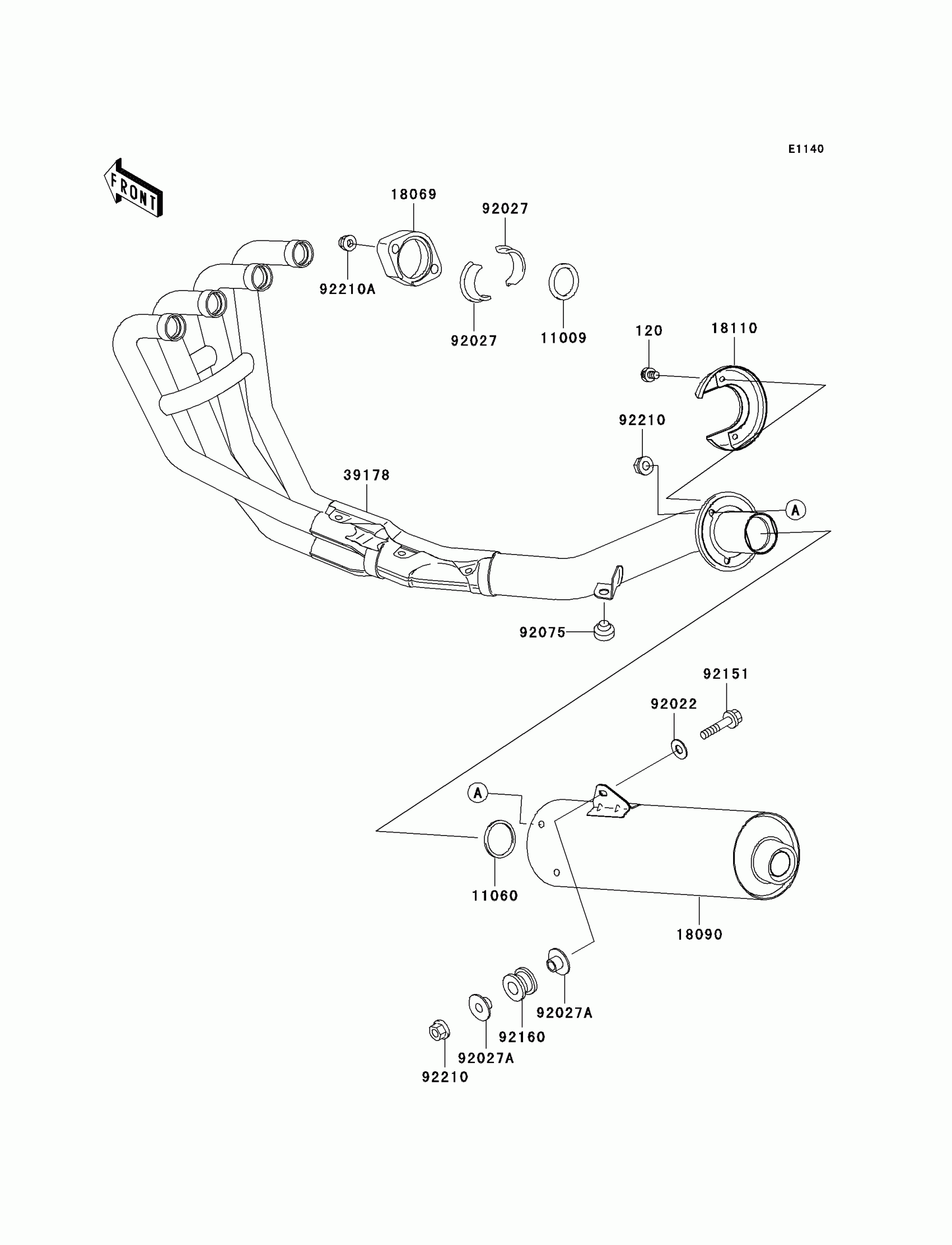 E1140

FRONT

18069

92027

92210A

92027

11009

120

18110

92210

39178

A

92075

92151

92022

A

11060

18090

92027A

92160

92027A

92210