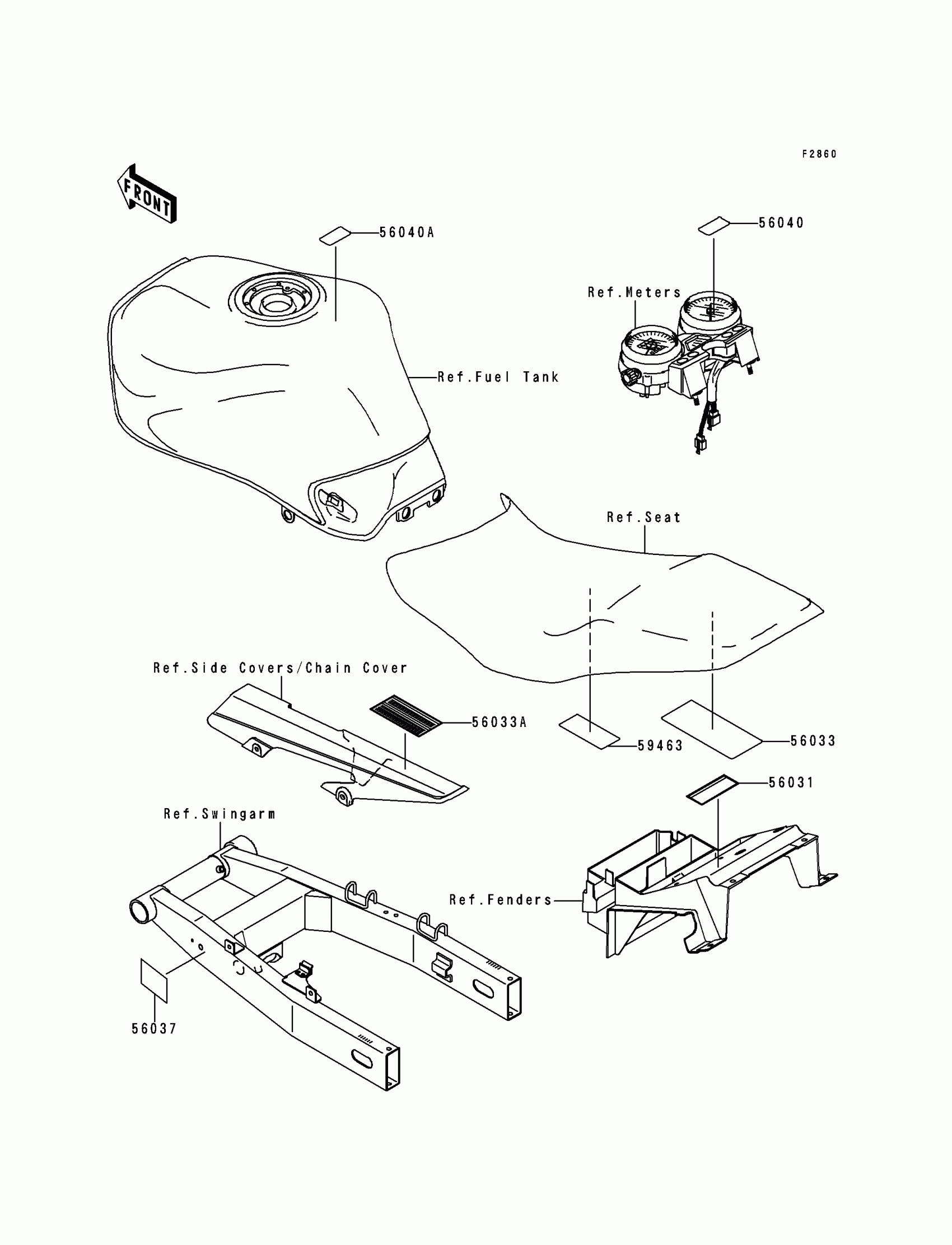 F2860

FRONT

56040A

56040

Ref.Meters

Ref.Fuel Tank

Ref.Seat

Ref.Side Covers/Chain Cover

56033A

59463

56033

56031

Ref.Swingarm

Ref.Fenders

56037