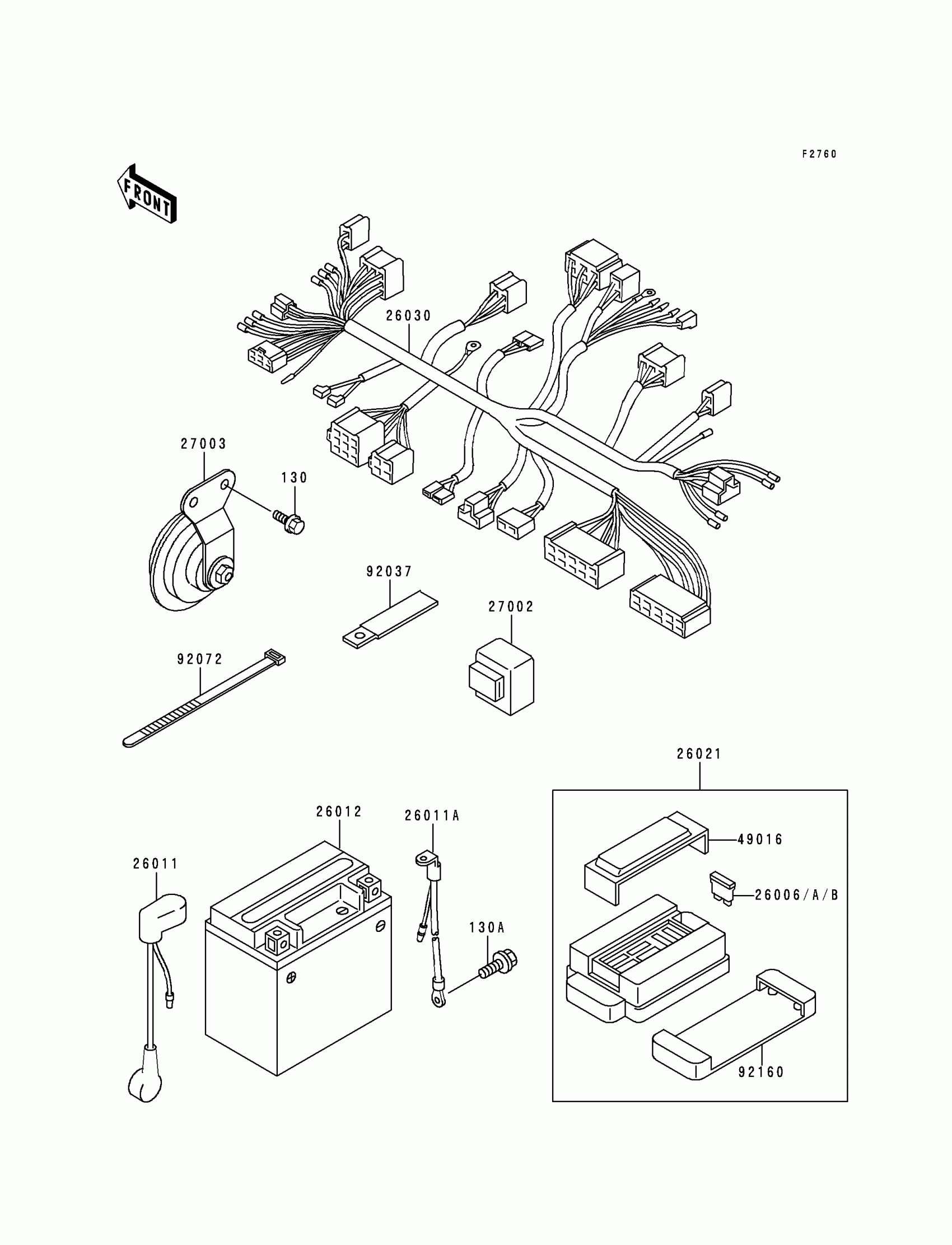 F2760

FRONT

26030

27003

130

92037

27002

92072

26021

26012

26011A

49016

26011

26006/A/B

130A

92160