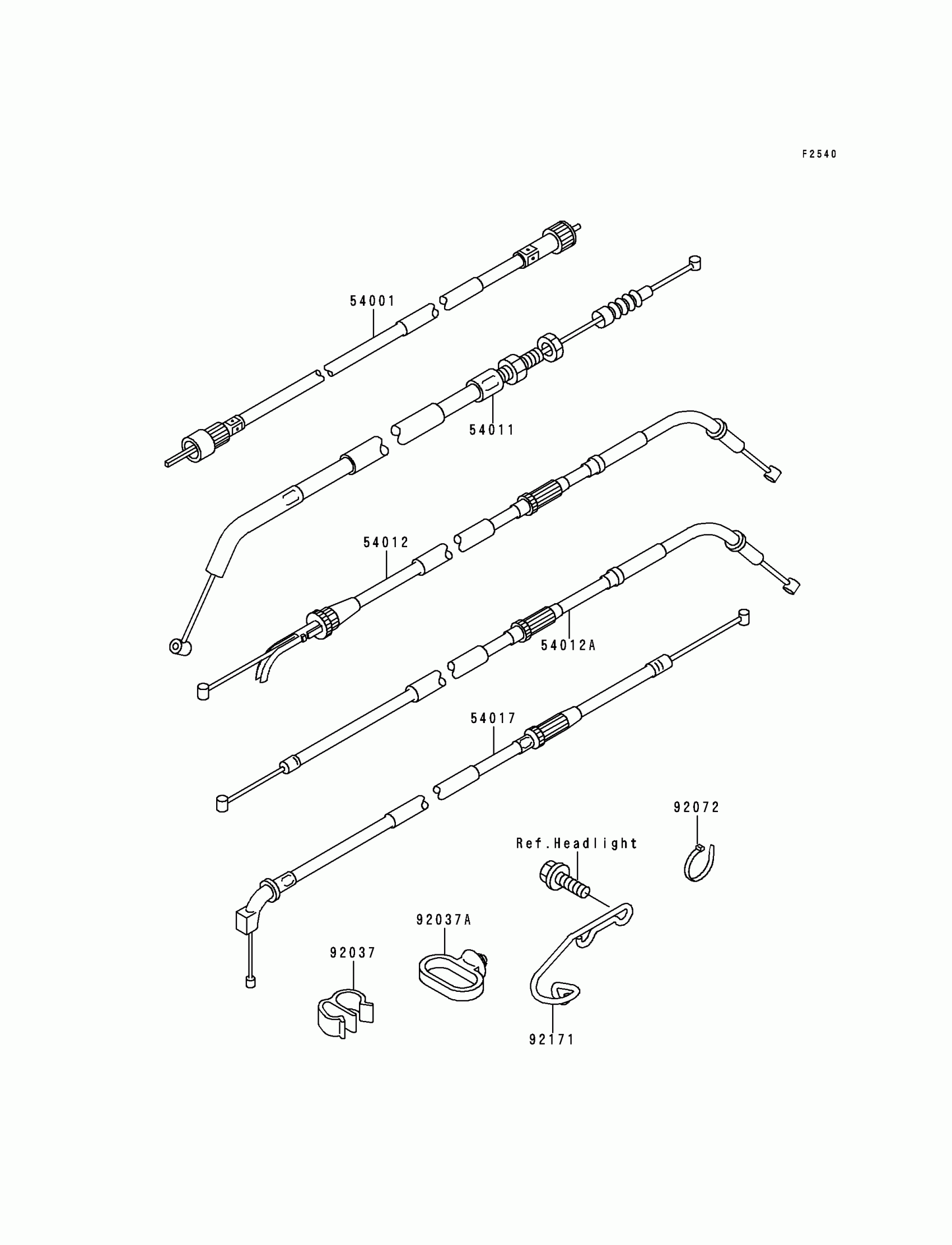 F2540

54001

54011

54012

54012A

54017

92072

Ref.Headlight

92037A

92037

92171