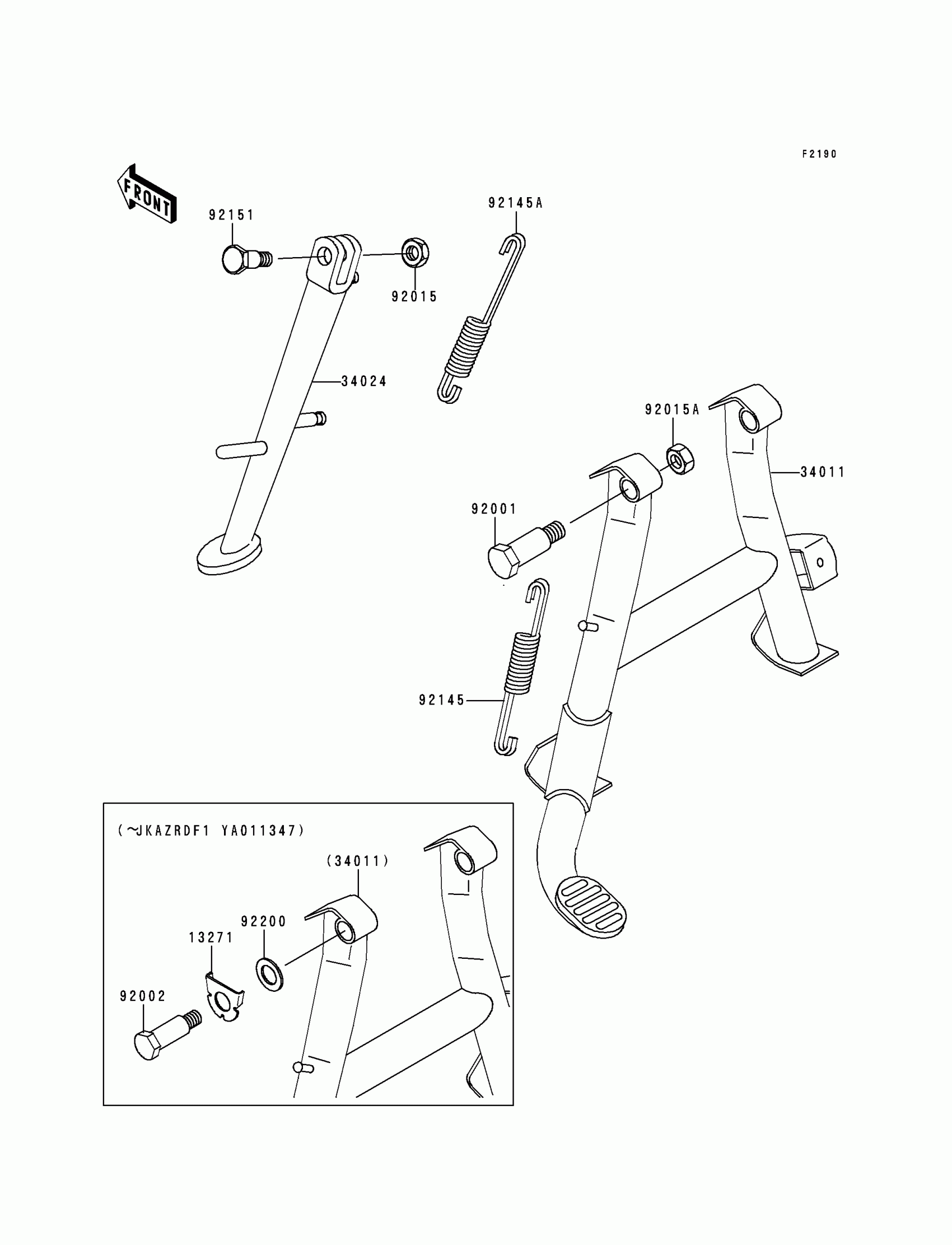 F2190

FRONT

92151

92145A

92015

34024

92015A

34011

92001

92145

(~JKAZRDF1 YA011347)

(34011)

92200

13271

92002