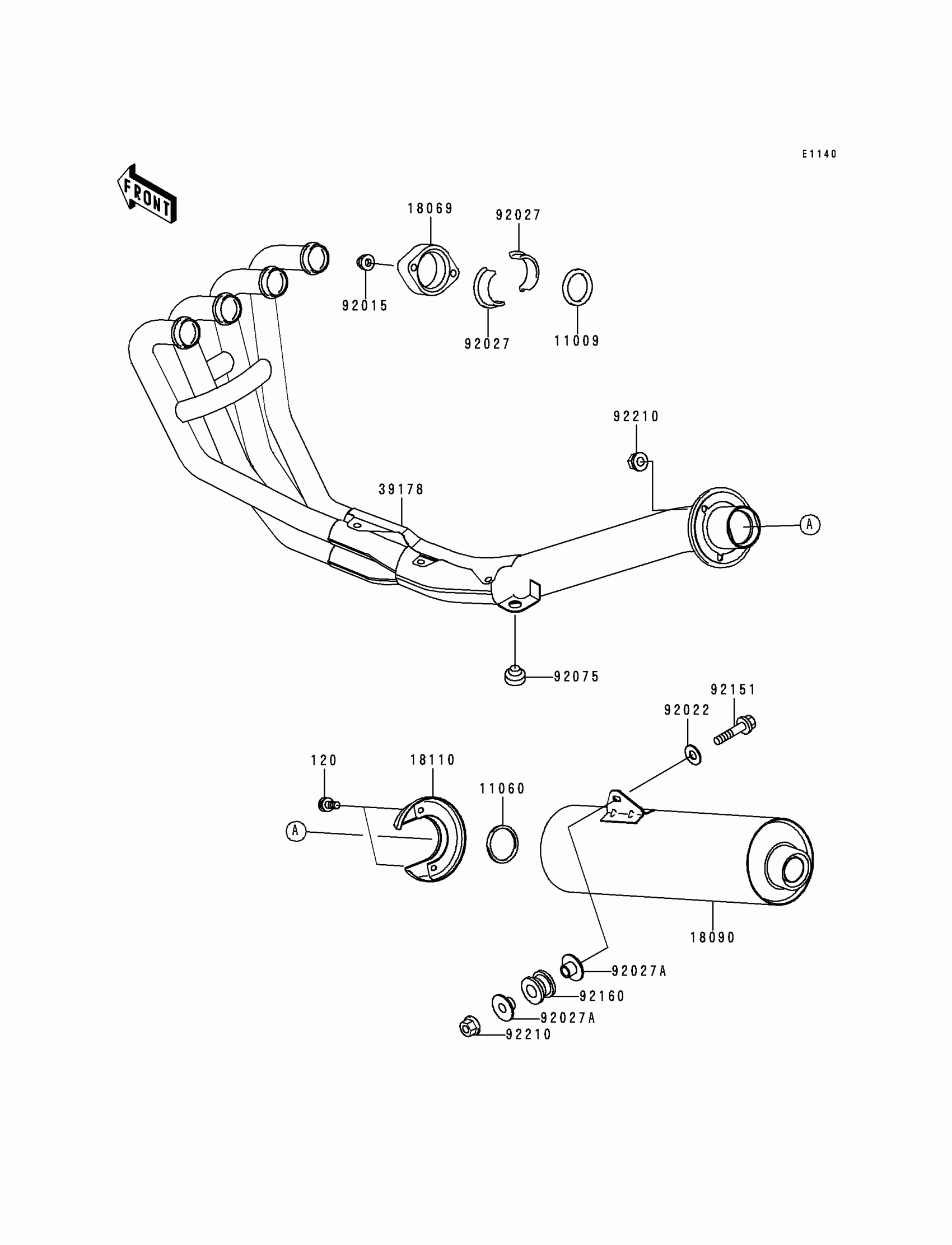 E1140

FRONT

18069
92027
92015
92027
11009
92210
39178
A
92075
92151
92022
120
18110
11060
A
18090
92027A
92160
92027A
92210