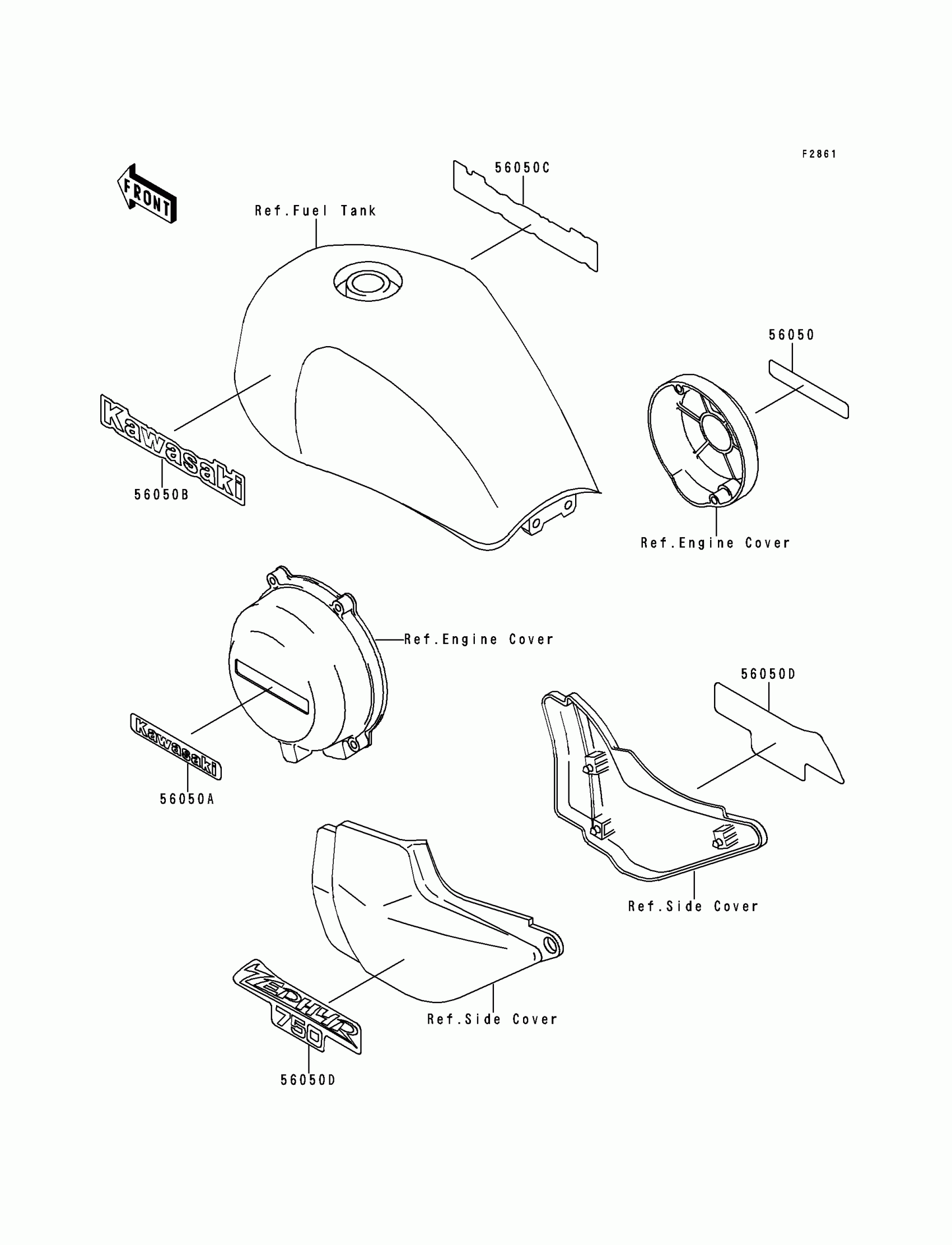 F2861

FRONT

56050C

Ref.Fuel Tank

56050

Kawasaki

56050B

Ref.Engine Cover

Ref.Engine Cover

56050D

Kawasaki

56050A

Ref.Side Cover

ZEPHYR 750

Ref.Side Cover

56050D