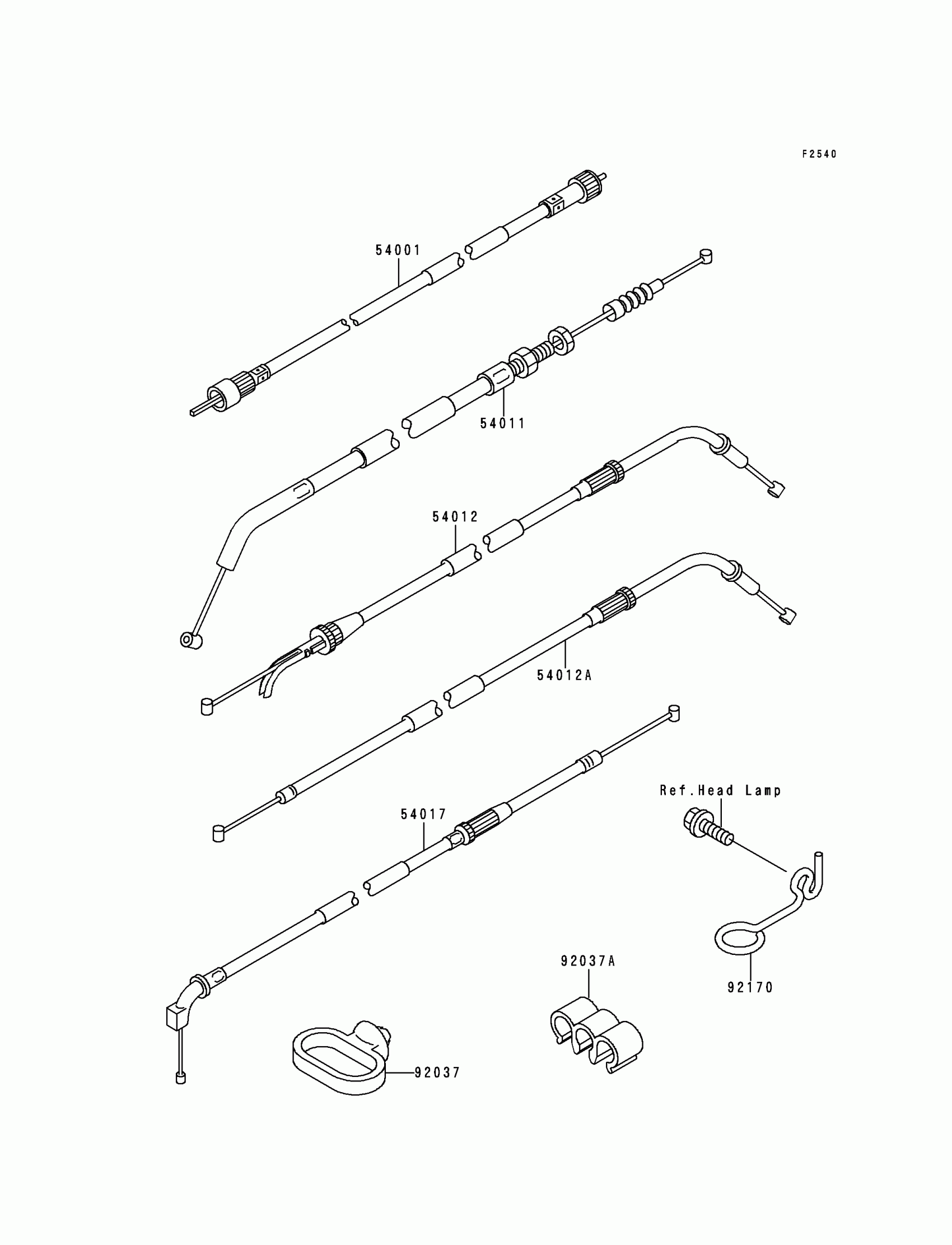 F2540

54001

54011

54012

54012A

Ref.Head Lamp

54017

92037A

92170

92037