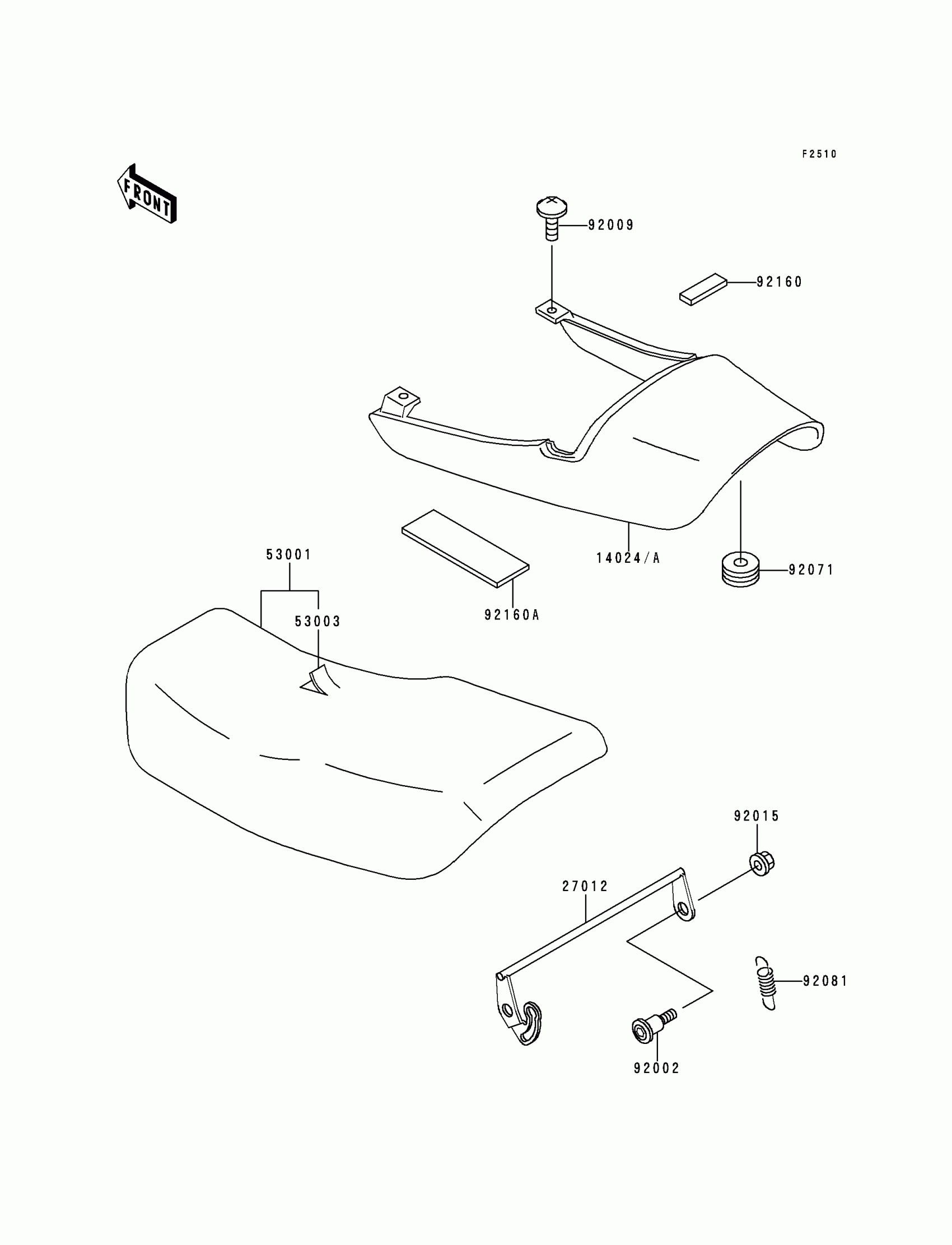 F2510

FRONT

92009

92160

14024/A

92071

53001

53003

92160A

92015

27012

92081

92002