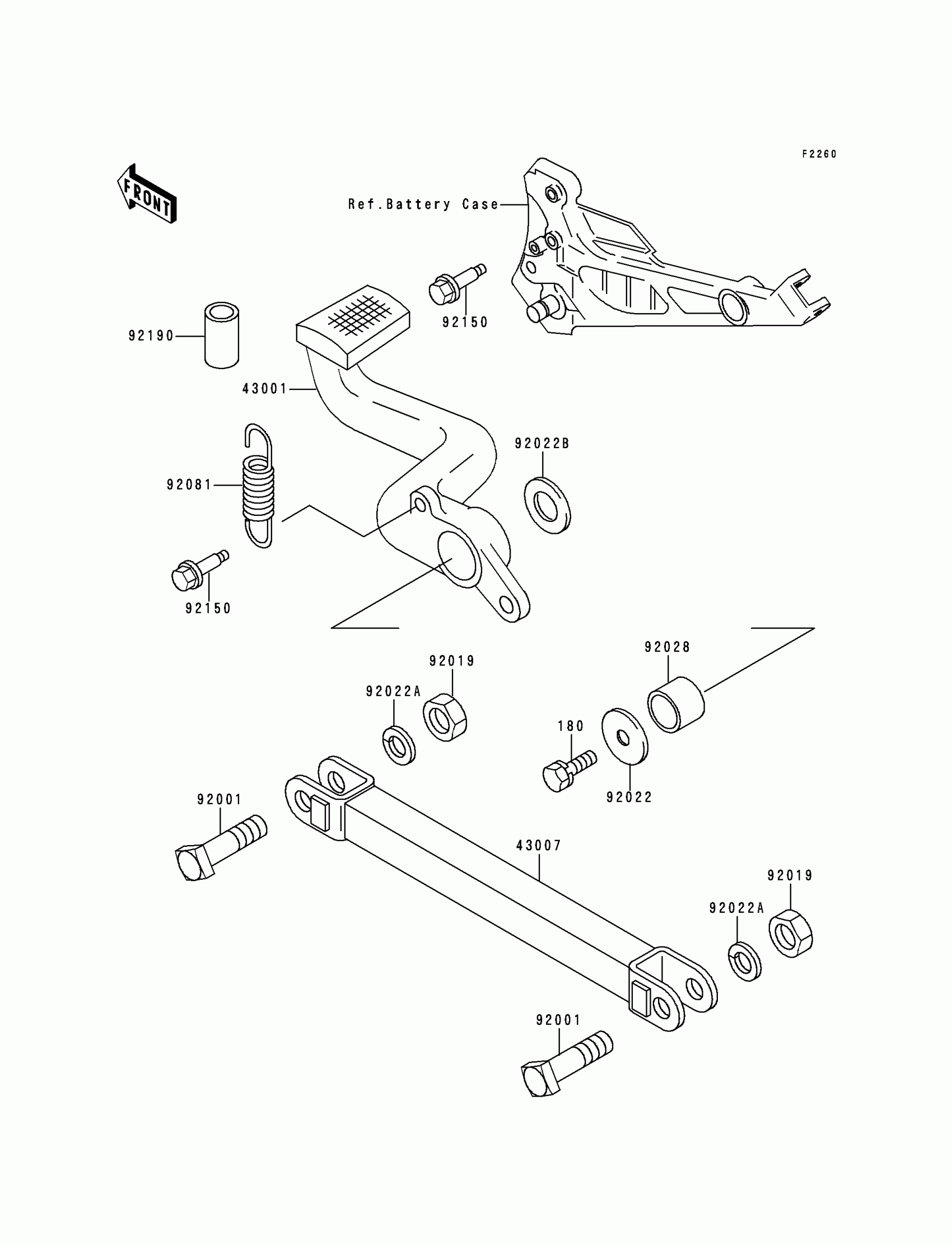 F2260

FRONT

Ref.Battery Case

92150

92190

43001

92022B

92081

92150

92019

92028

92022A

180

92022

92001

43007

92019

92022A

92001