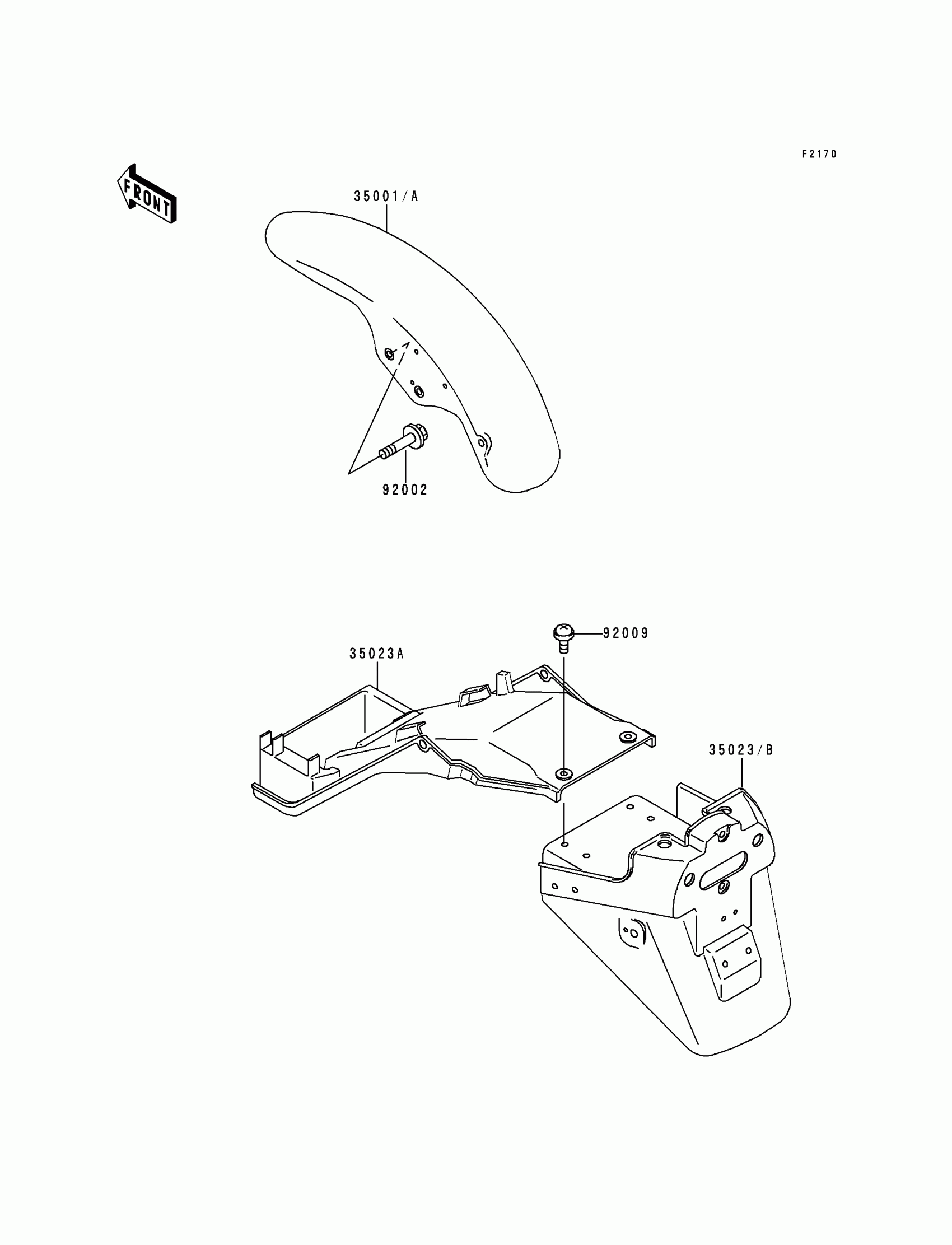 F2170

FRONT

35001/A

92002

92009

35023A

35023/B