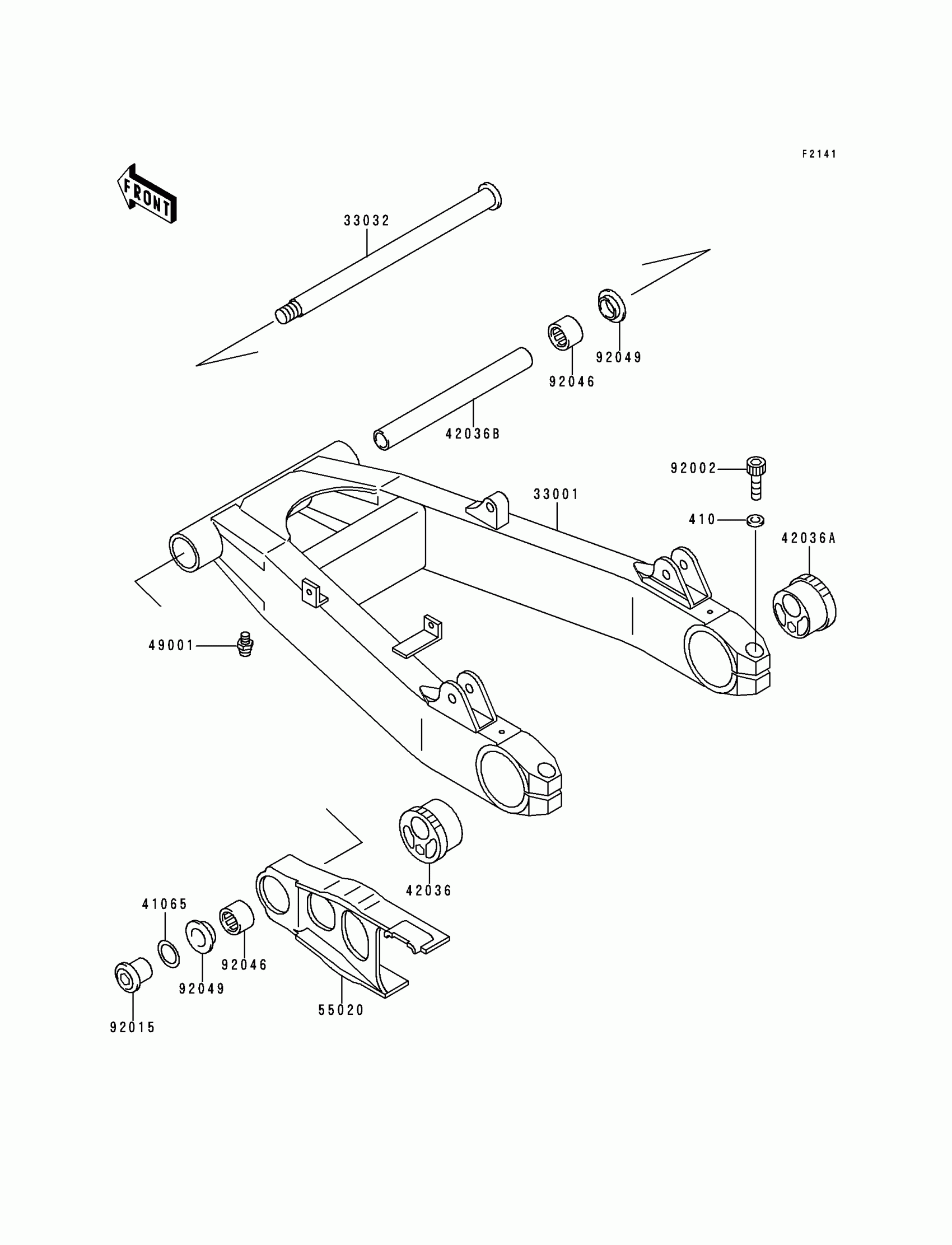 F2141

FRONT

33032

92049

92046

42036B

92002

33001

410

42036A

49001

42036

41065

92046

92049

55020

92015