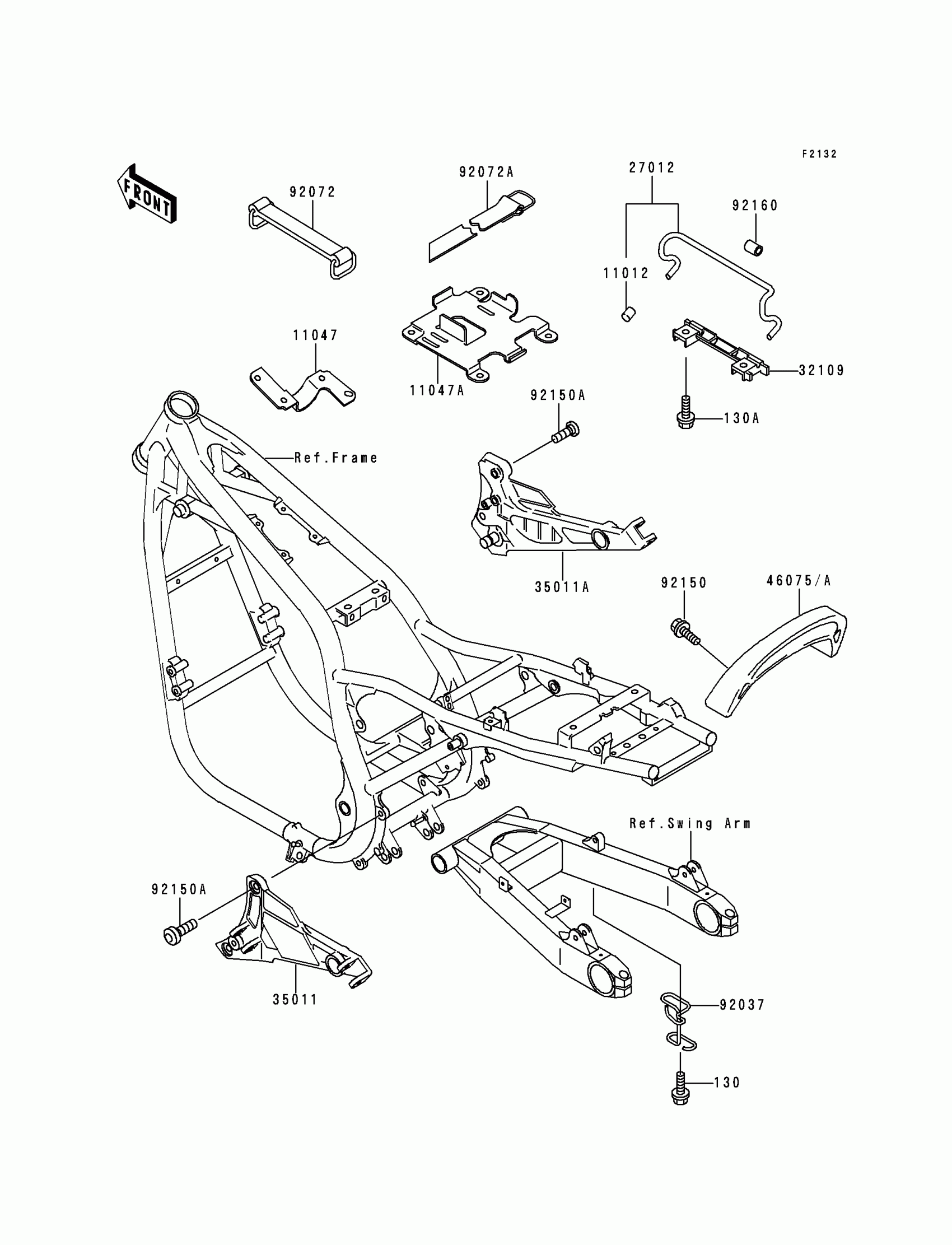 F2132

FRONT

92072

92072A

27012

92160

11012

11047

11047A

32109

92150A

130A

Ref.Frame

35011A

92150

46075/A

Ref.Swing Arm

92150A

35011

92037

130