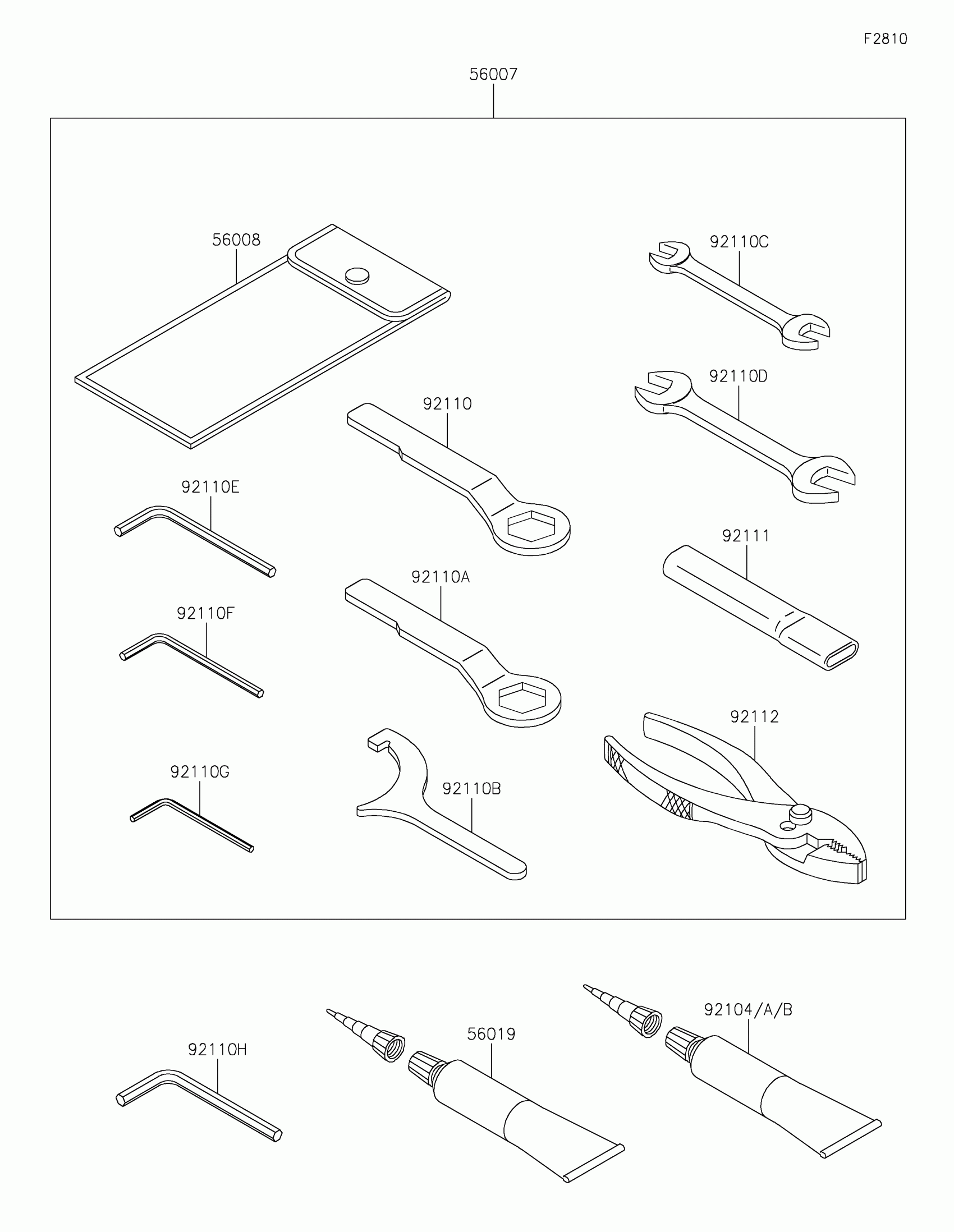 F2810

56007

56008

92110C

92110D

92110

92110E

92111

92110A

92110F

92112

92110G

92110B

92104/A/B

56019

92110H