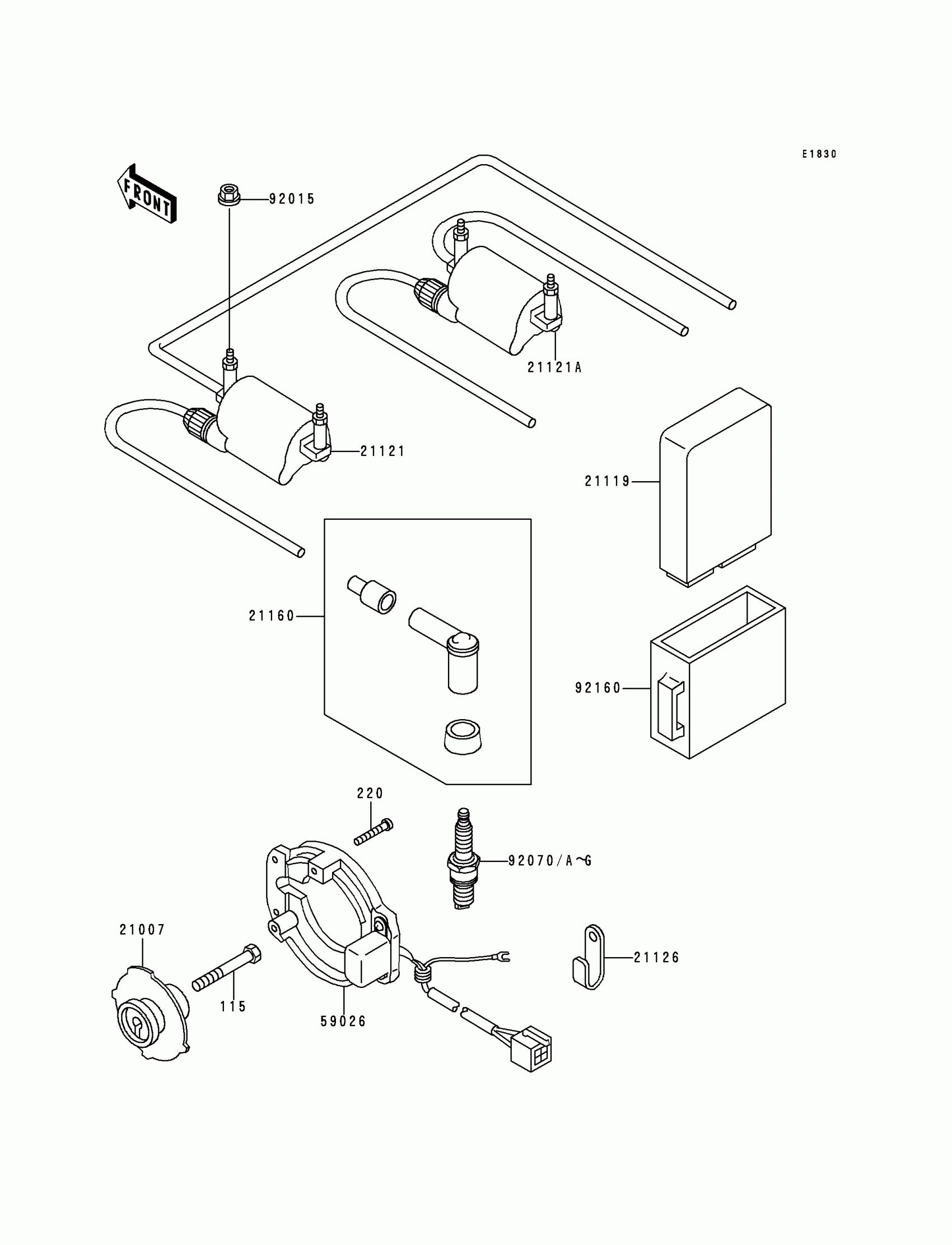 E1830

FRONT

92015

21121A

21121

21119

21160

92160

220

92070/A~G

21007

21126

115

59026